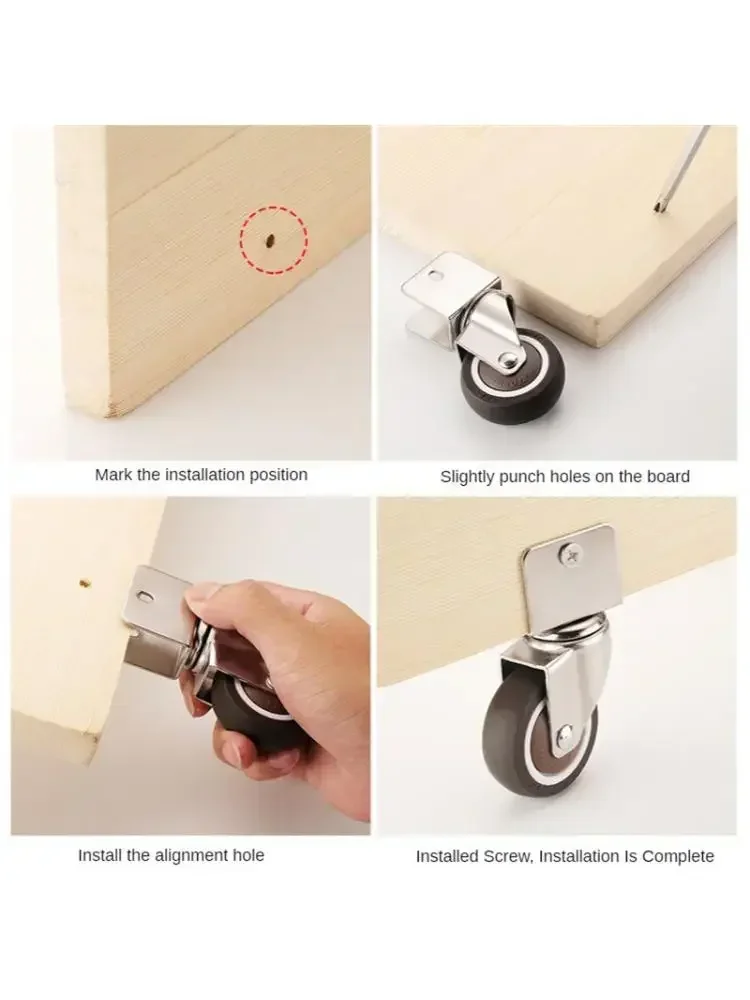 Mark the installation position

Slightly punch holes on the board

Install the alignment hole

Installed Screw, Installation Is Complete