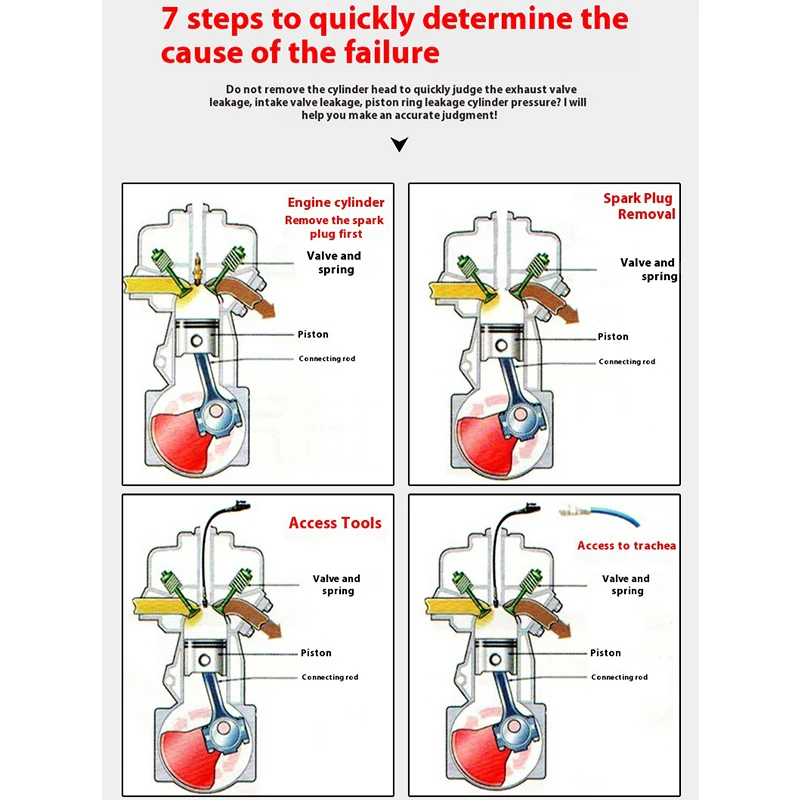 7 steps to quickly determine the cause of the failure

Do not remove the cylinder head to quickly judge the exhaust valve leakage, intake valve leakage, piston ring leakage cylinder pressure? I will help you make an accurate judgment!

Engine cylinder
Remove the spark plug first
Valve and spring
Piston
Connecting rod

Spark Plug Removal
Valve and spring
Piston
Connecting rod

Access Tools
Valve and spring
Piston
Connecting rod

Access to trachea
Valve and spring
Piston
Connecting rod