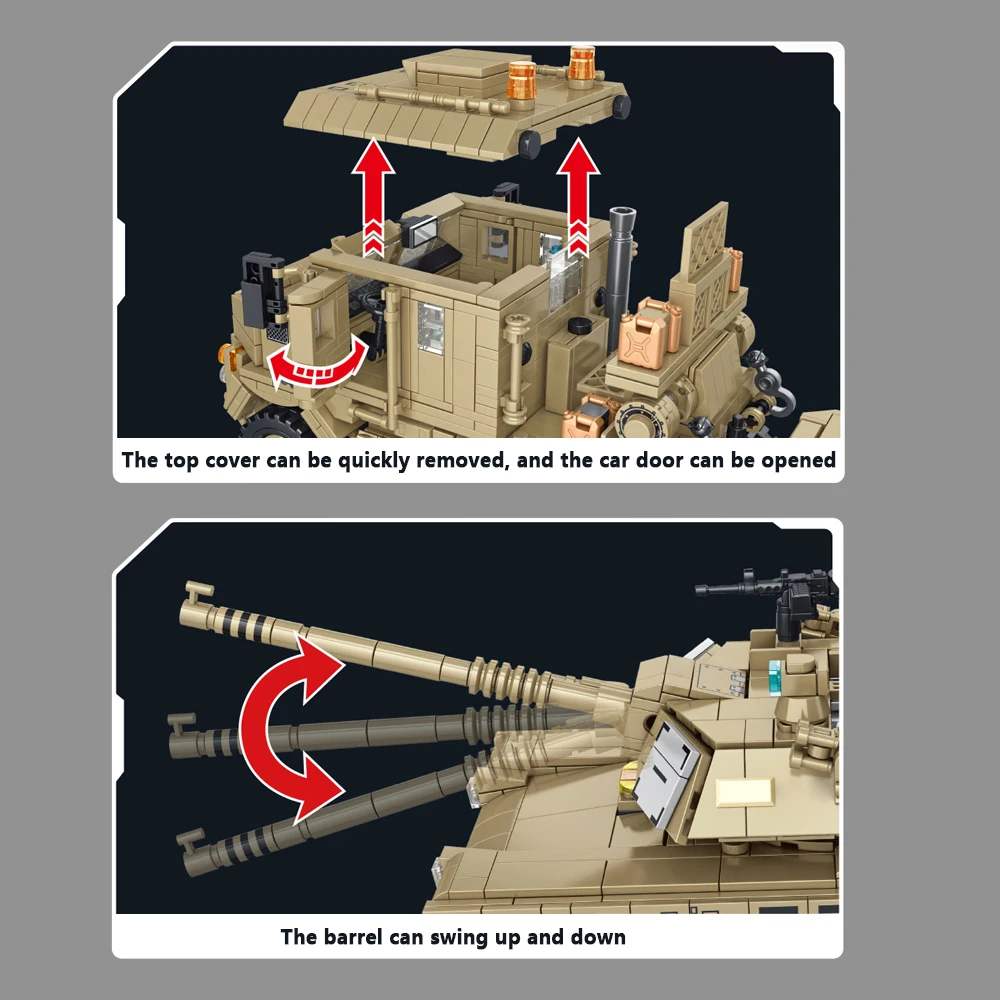 The top cover can be quickly removed, and the car door can be opened

The barrel can swing up and down