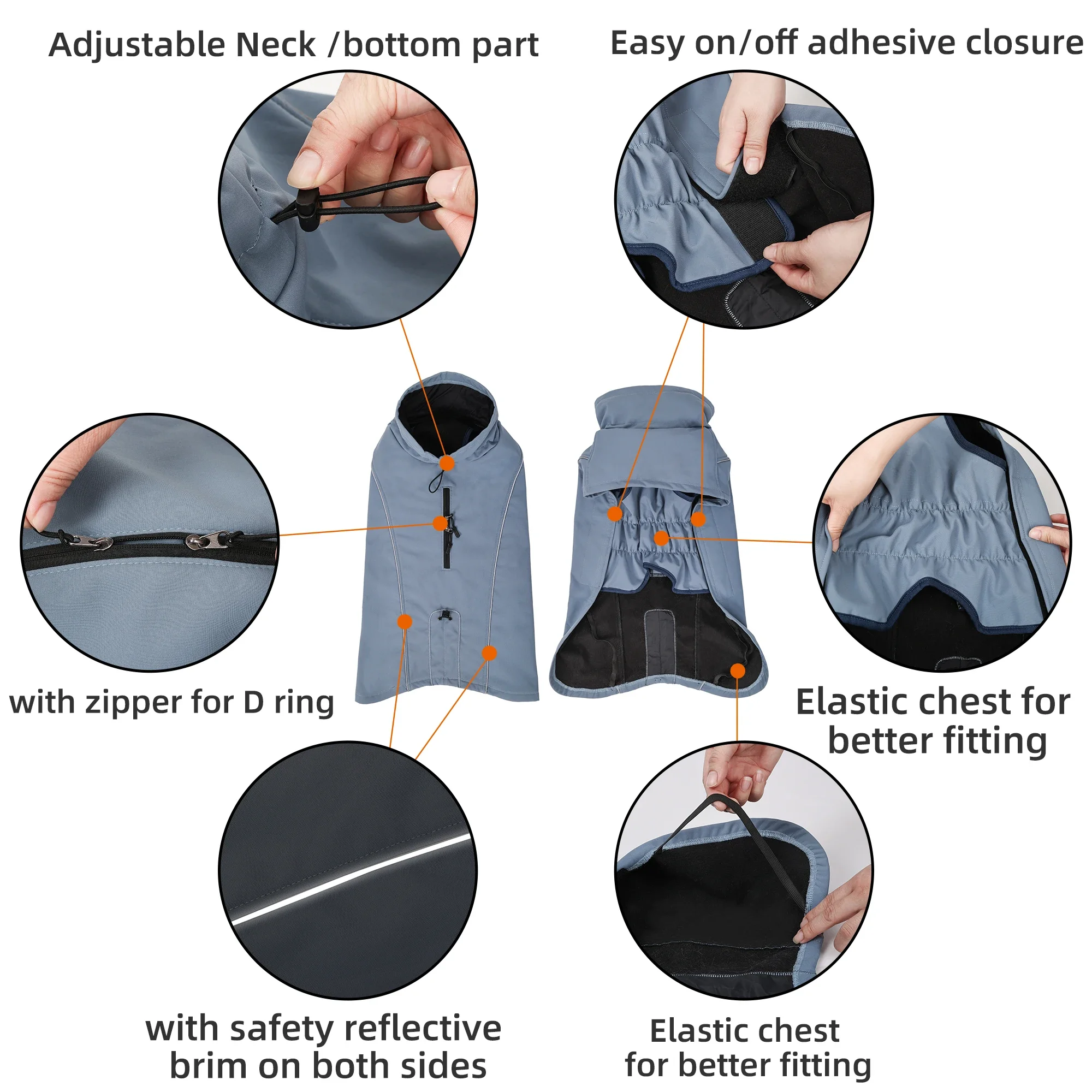 Adjustable Neck /bottom part

Easy on/off adhesive closure

with zipper for D ring

Elastic chest for better fitting

with safety reflective brim on both sides

Elastic chest for better fitting