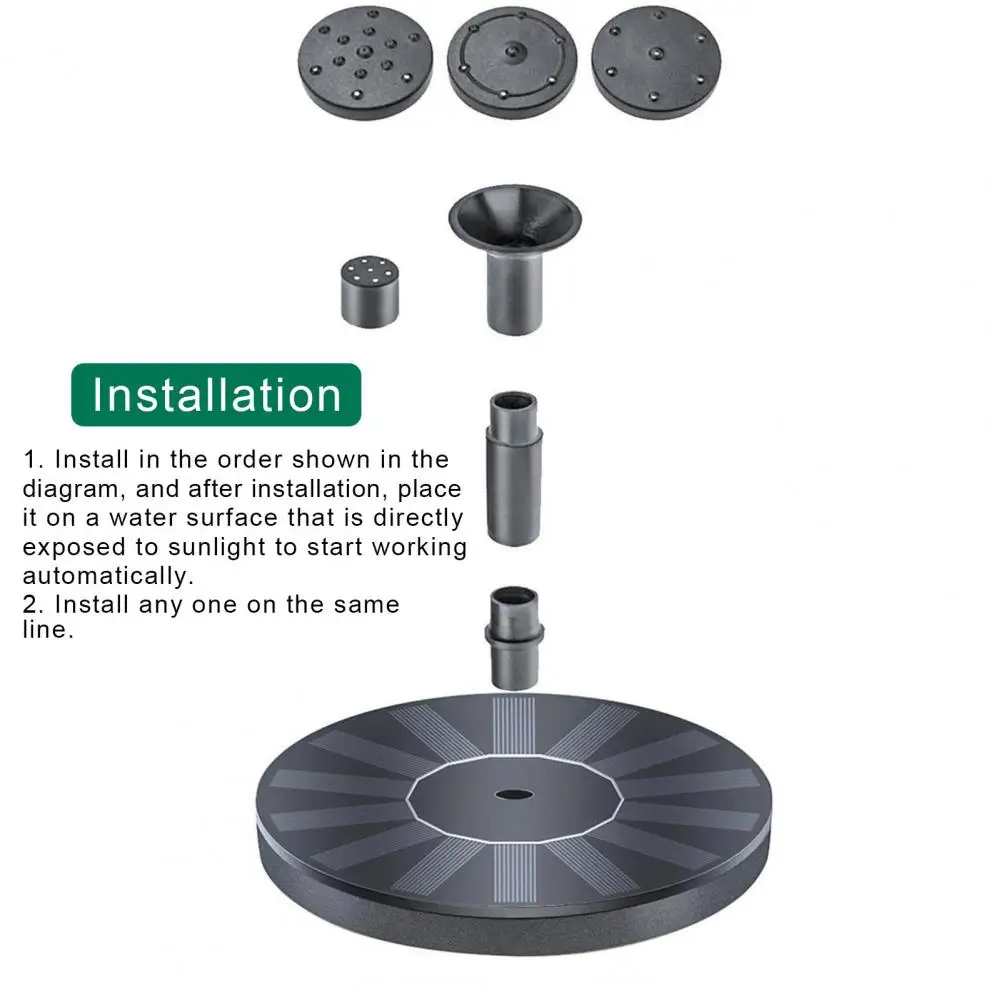 Installation

1. Install in the order shown in the diagram, and after installation, place it on a water surface that is directly exposed to sunlight to start working automatically.
2. Install any one on the same line.