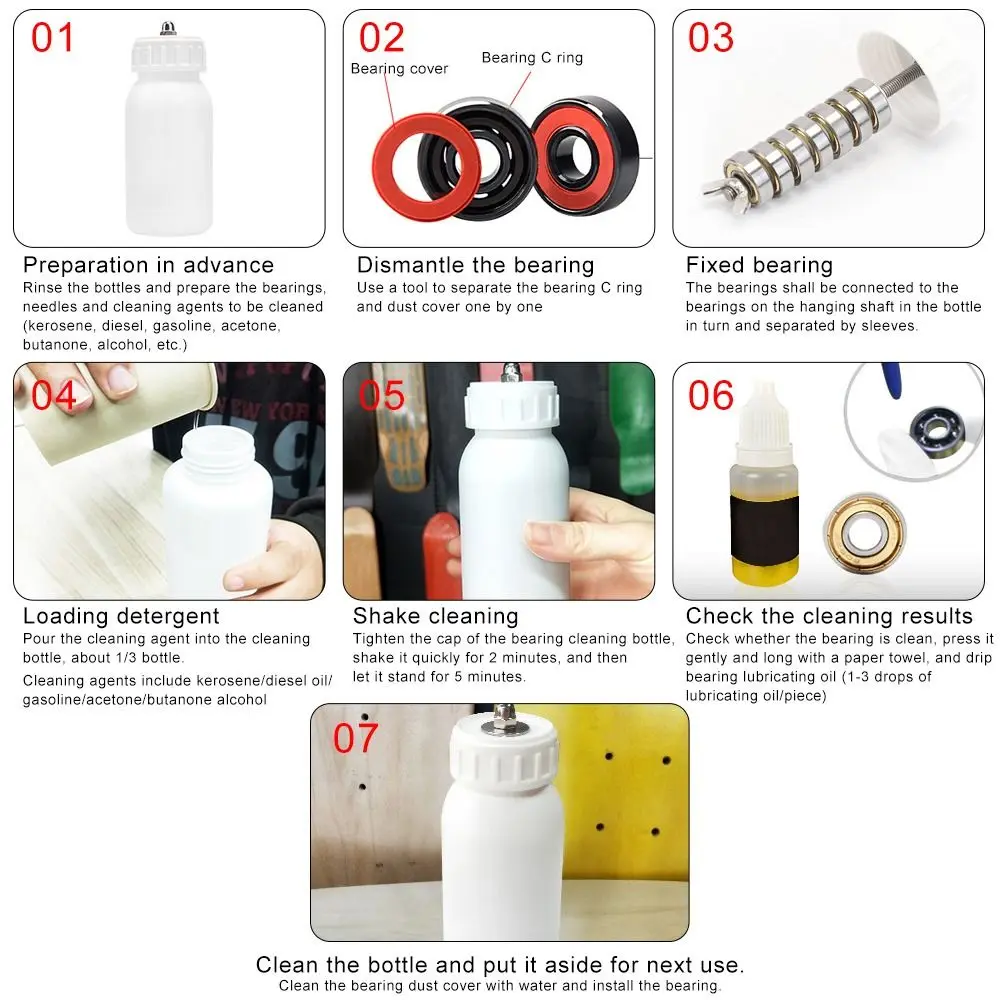 01

Preparation in advance
Rinse the bottles and prepare the bearings, needles and cleaning agents to be cleaned (kerosene, diesel, gasoline, acetone, butanone, alcohol, etc.)

02
Bearing cover
Bearing C ring

Dismantle the bearing
Use a tool to separate the bearing C ring and dust cover one by one

03

Fixed bearing
The bearings shall be connected to the bearings on the hanging shaft in the bottle in turn and separated by sleeves.

04

Loading detergent
Pour the cleaning agent into the cleaning bottle, about 1/3 bottle.
Cleaning agents include kerosene/diesel oil/ gasoline/acetone/butanone alcohol

05

Shake cleaning
Tighten the cap of the bearing cleaning bottle, shake it quickly for 2 minutes, and then let it stand for 5 minutes.

06

Check the cleaning results
Check whether the bearing is clean, press it gently and long with a paper towel, and drip bearing lubricating oil (1-3 drops of lubricating oil/piece)

07

Clean the bottle and put it aside for next use.
Clean the bearing dust cover with water and install the bearing.