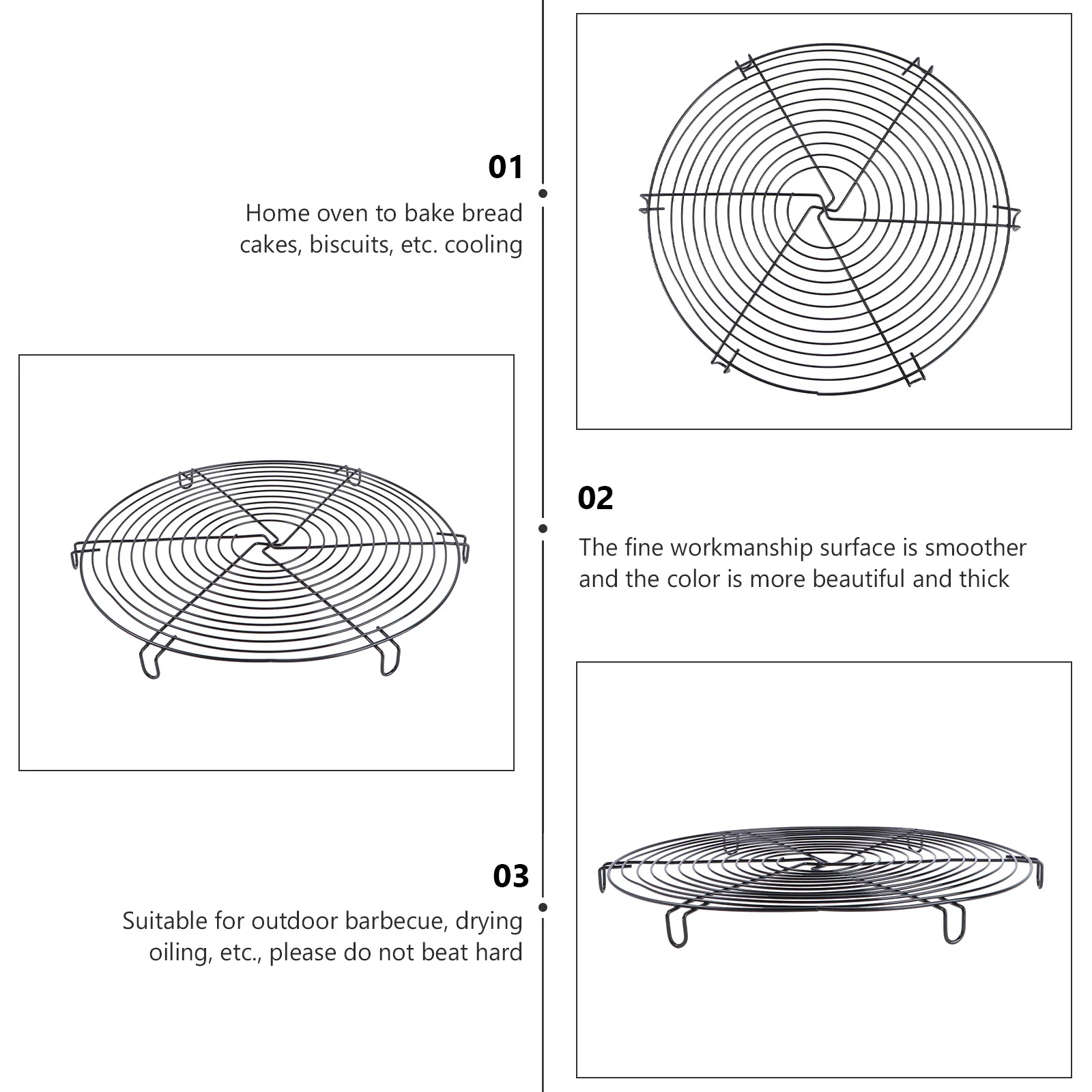 01

Home oven to bake bread cakes, biscuits, etc. cooling

02

The fine workmanship surface is smoother and the color is more beautiful and thick

03

Suitable for outdoor barbecue, drying oiling, etc., please do not beat hard