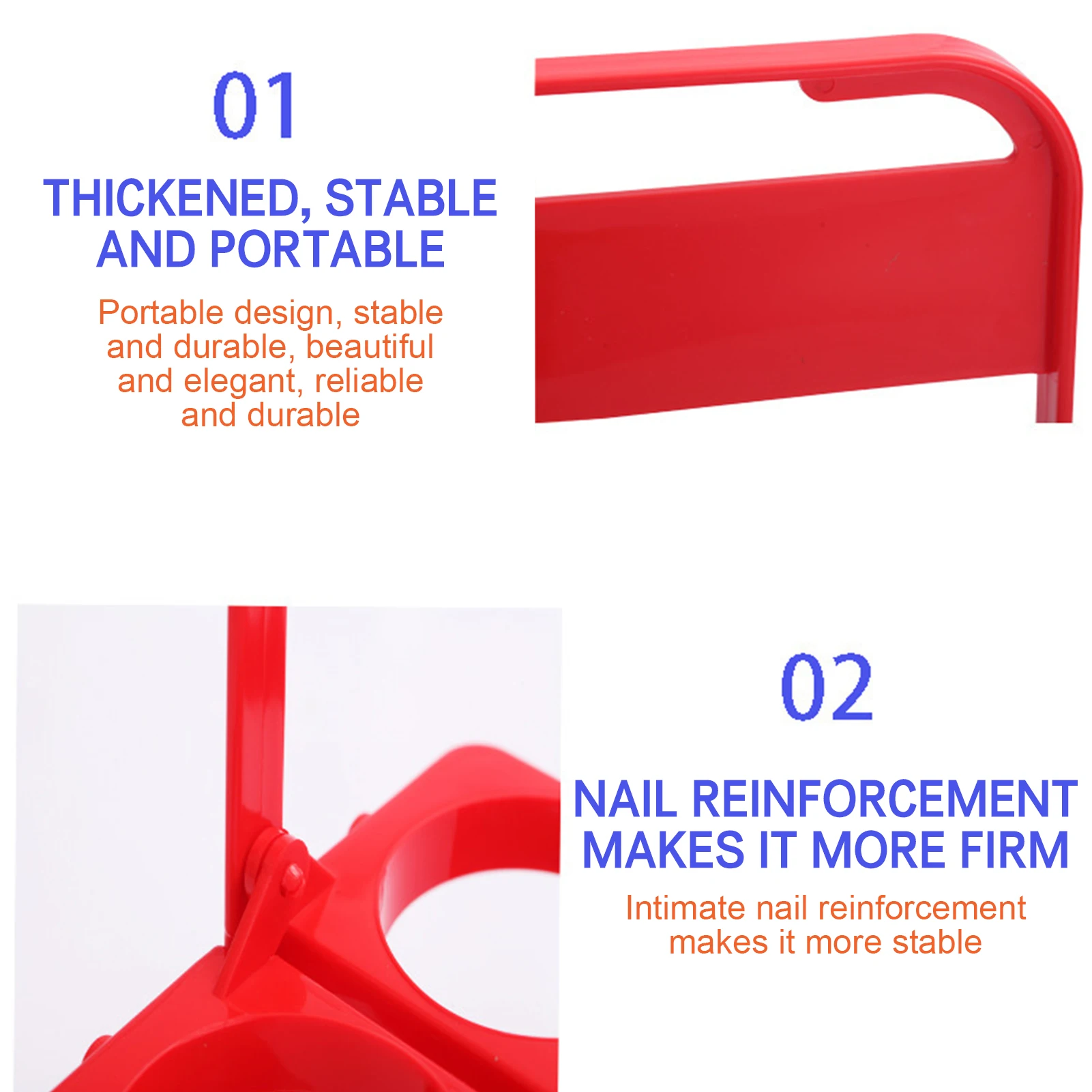 01

THICKENED, STABLE AND PORTABLE

Portable design, stable and durable, beautiful and elegant, reliable and durable

02

NAIL REINFORCEMENT MAKES IT MORE FIRM

Intimate nail reinforcement makes it more stable