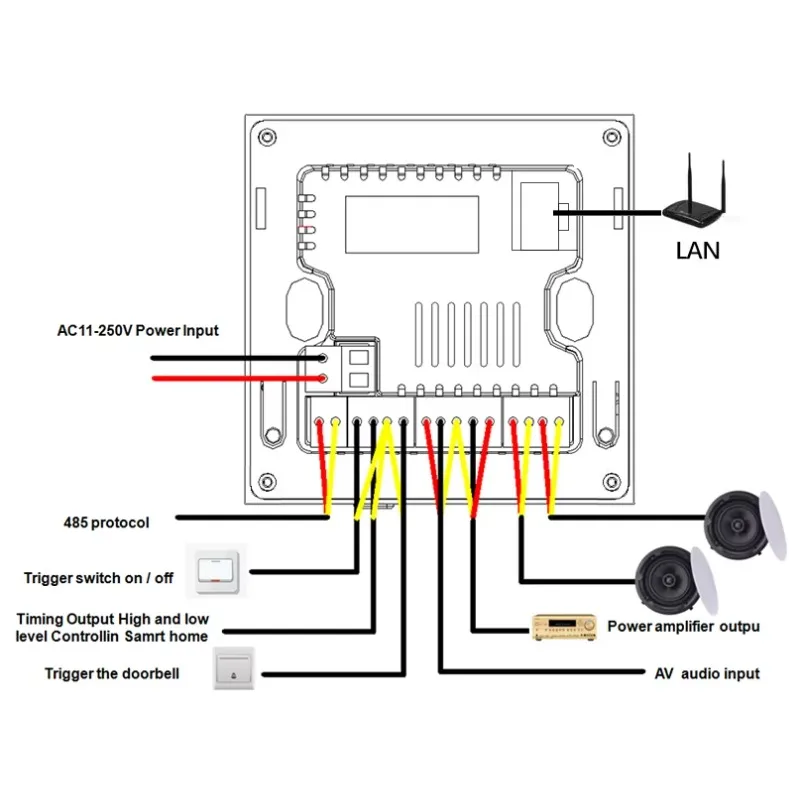 LAN

AC11-250V Power Input

485 protocol

Trigger switch on / off

Timing Output High and low level Controllin Samrt home

Trigger the doorbell

Power amplifier outpu

AV audio input