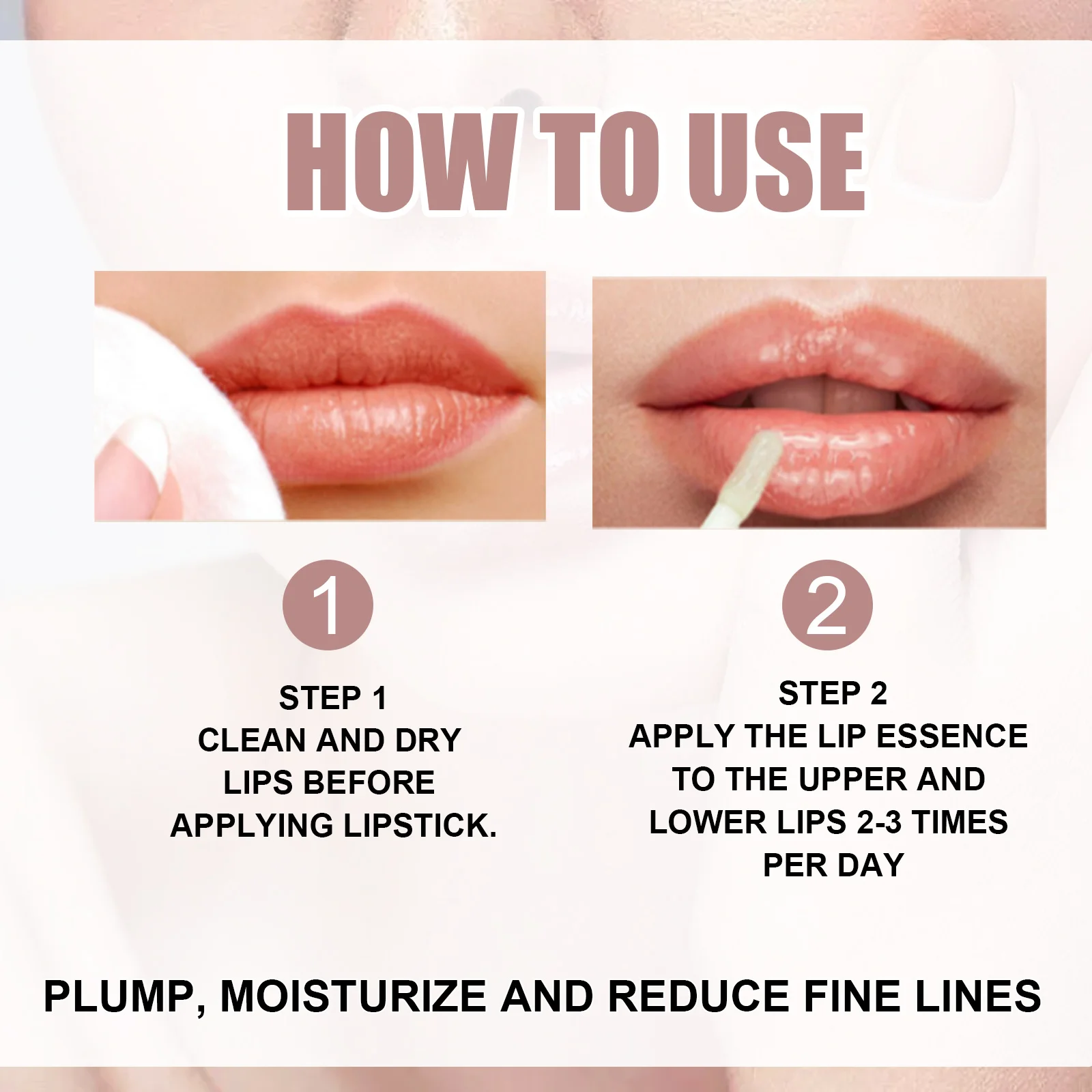 HOW TO USE

1

STEP 1
CLEAN AND DRY LIPS BEFORE APPLYING LIPSTICK.

2

STEP 2
APPLY THE LIP ESSENCE TO THE UPPER AND LOWER LIPS 2-3 TIMES PER DAY

PLUMP, MOISTURIZE AND REDUCE FINE LINES