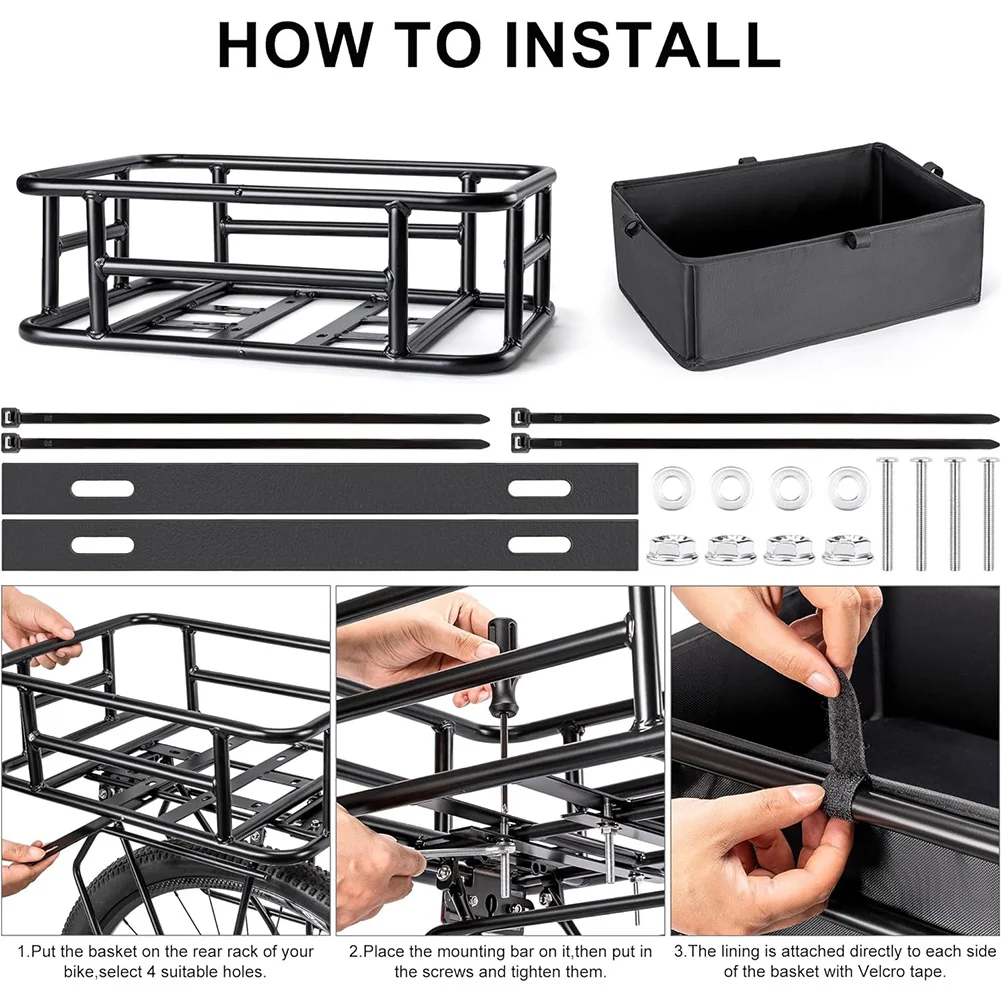 HOW TO INSTALL

1.Put the basket on the rear rack of your bike,select 4 suitable holes.

2.Place the mounting bar on it,then put in the screws and tighten them.

3.The lining is attached directly to each side of the basket with Velcro tape.