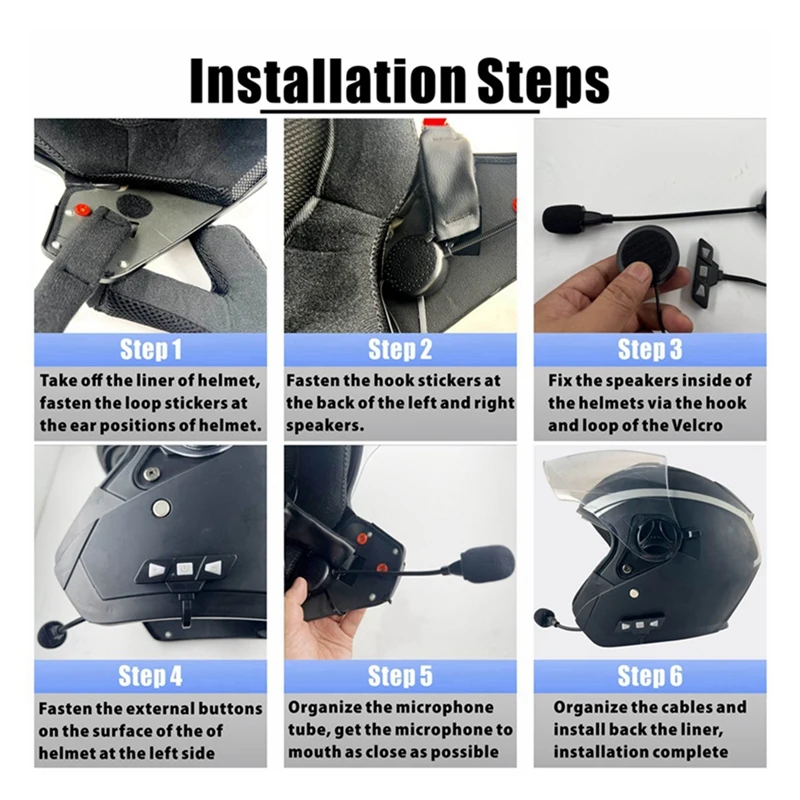 Installation Steps

Step 1
Take off the liner of helmet, fasten the loop stickers at the ear positions of helmet.

Step 2
Fasten the hook stickers at the back of the left and right speakers.

Step 3
Fix the speakers inside of the helmets via the hook and loop of the Velcro

Step 4
Fasten the external buttons on the surface of the of helmet at the left side

Step 5
Organize the microphone tube, get the microphone to mouth as close as possible

Step 6
Organize the cables and install back the liner, installation complete