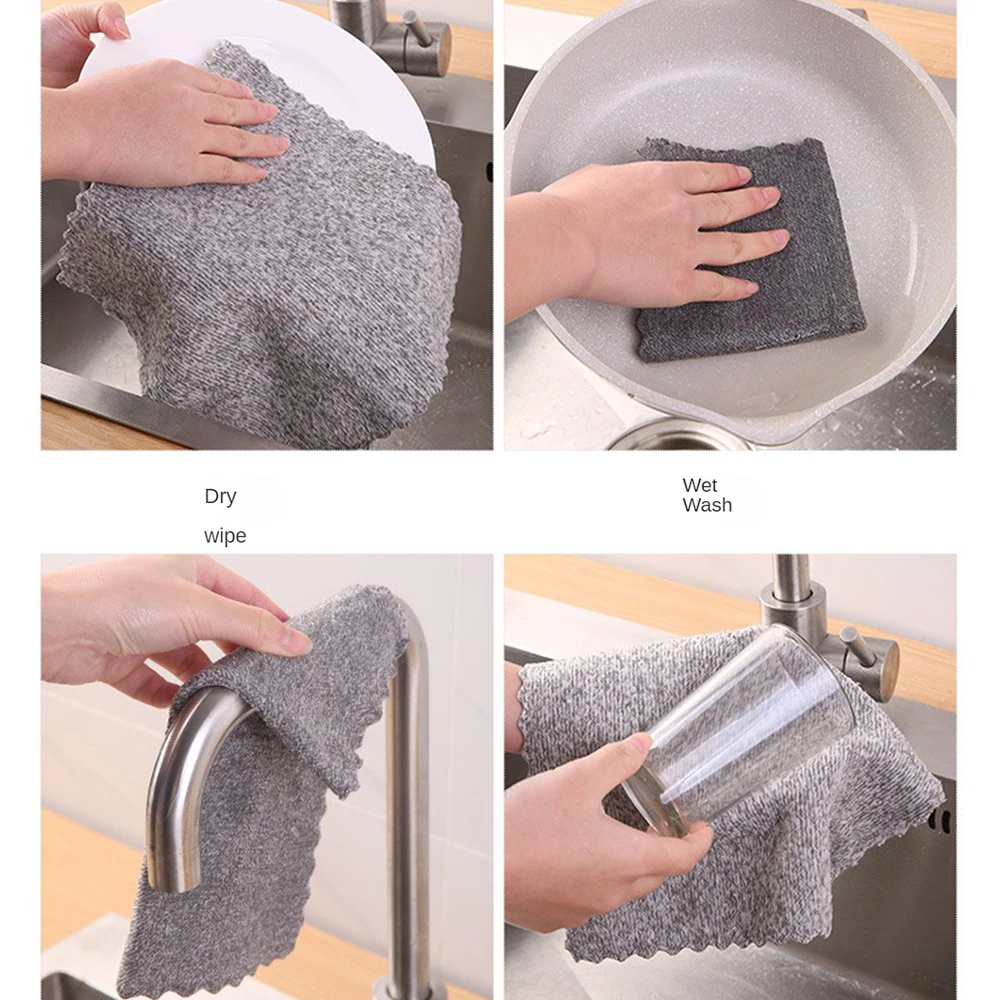 Dry

wipe

Wet
Wash