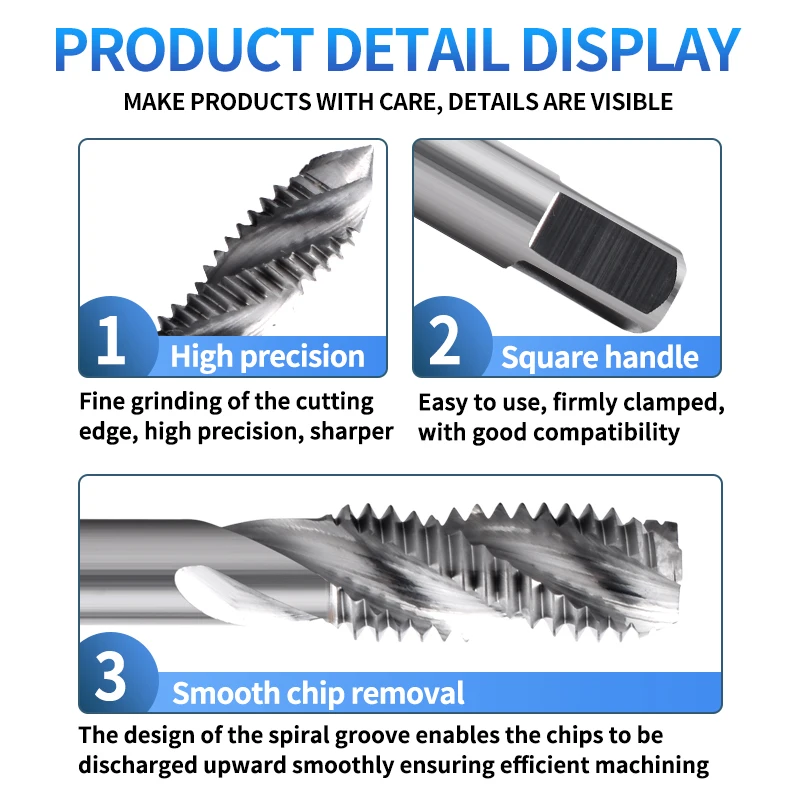 PRODUCT DETAIL DISPLAY

MAKE PRODUCTS WITH CARE, DETAILS ARE VISIBLE

1 High precision

Fine grinding of the cutting edge, high precision, sharper

2 Square handle

Easy to use, firmly clamped, with good compatibility

3 Smooth chip removal

The design of the spiral groove enables the chips to be discharged upward smoothly ensuring efficient machining