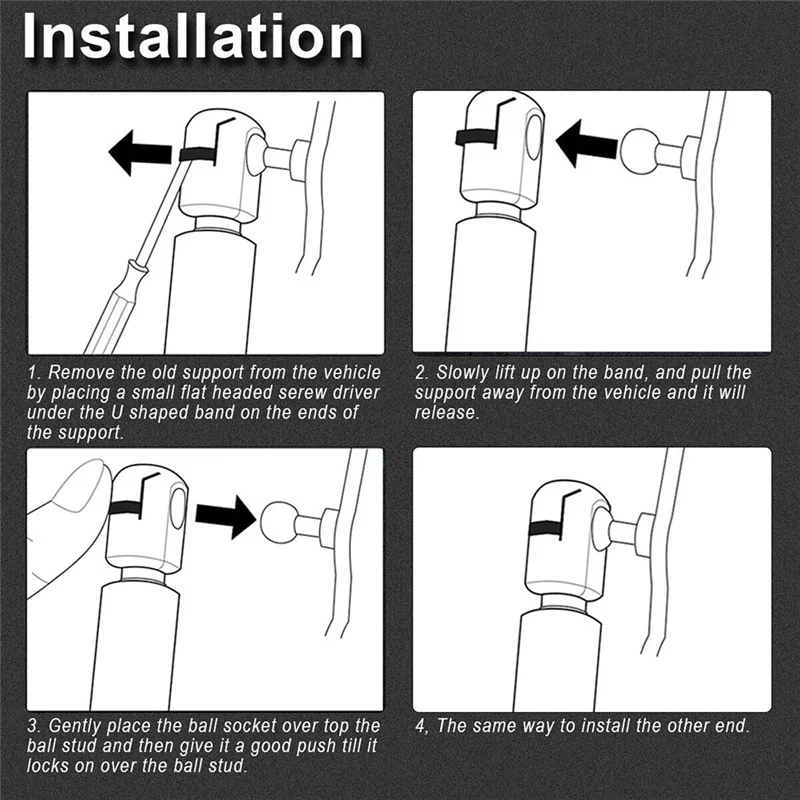 Installation

1. Remove the old support from the vehicle by placing a small flat headed serew driver under the U shaped band on the ends of the support.

2. Slowly lift up on the band, and pull the support away from the vehicle and it will release.

3. Gently place the ball socket over top the ball stud and then give it a good push till it locks on over the ball stud.

4, The same way to install the other end.