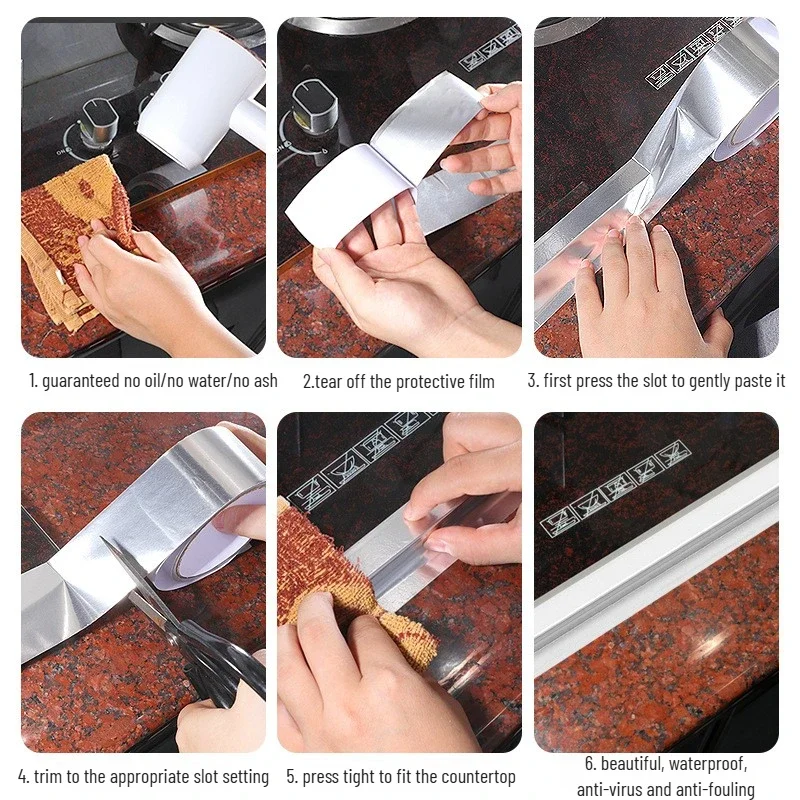 1. guaranteed no oil/no water/no ash

2.tear off the protective film

3. first press the slot to gently paste it

4. trim to the appropriate slot setting

5. press tight to fit the countertop

6. beautiful, waterproof, anti-virus and anti-fouling