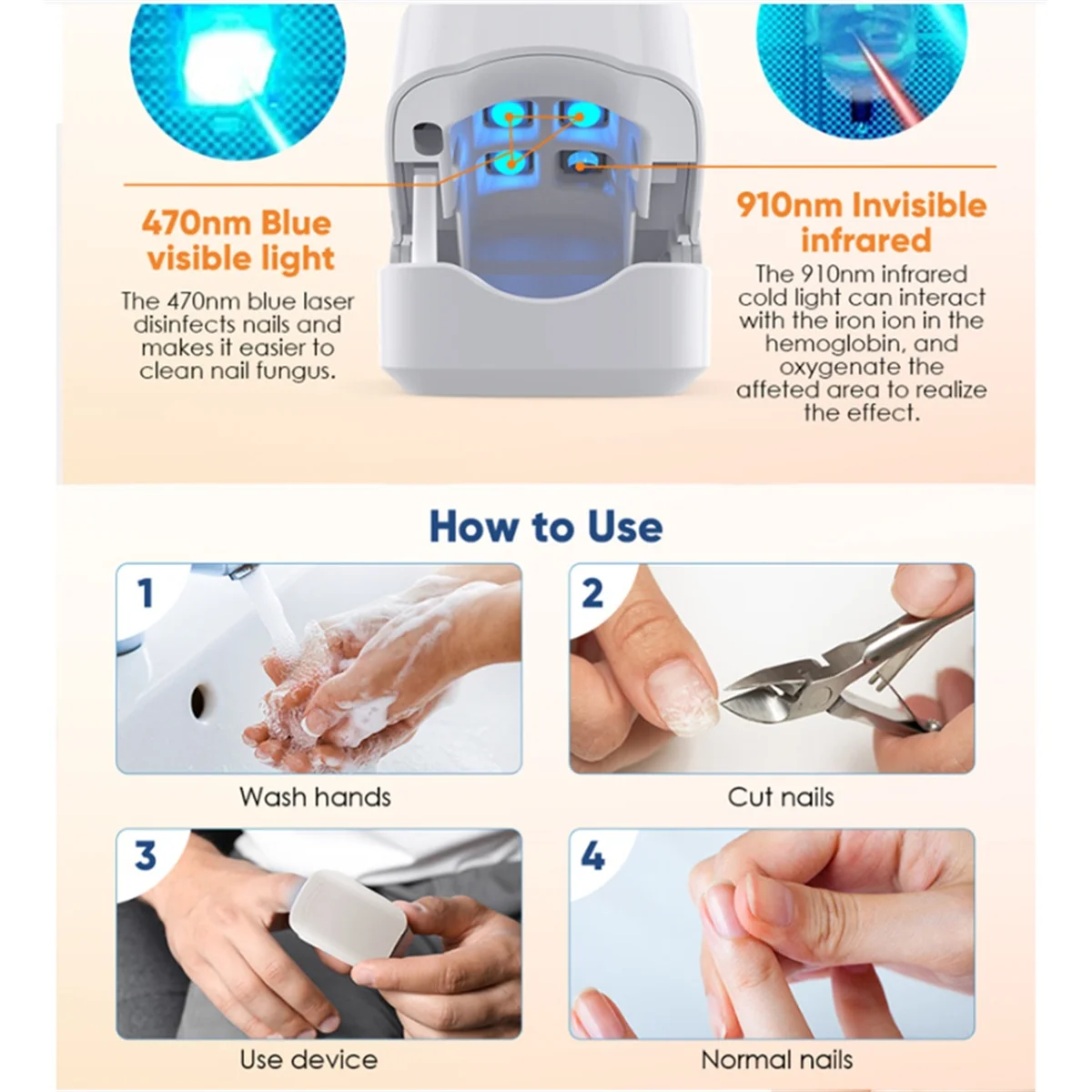 470nm Blue visible light

The 470nm blue laser disinfects nails and makes it easier to clean nail fungus.

910nm Invisible infrared

The 910nm infrared cold light can interact with the iron ion in the hemoglobin, and oxygenate the affeted area to realize the effect.

How to Use

1

Wash hands

2

Cut nails

3

Use device

4

Normal nails