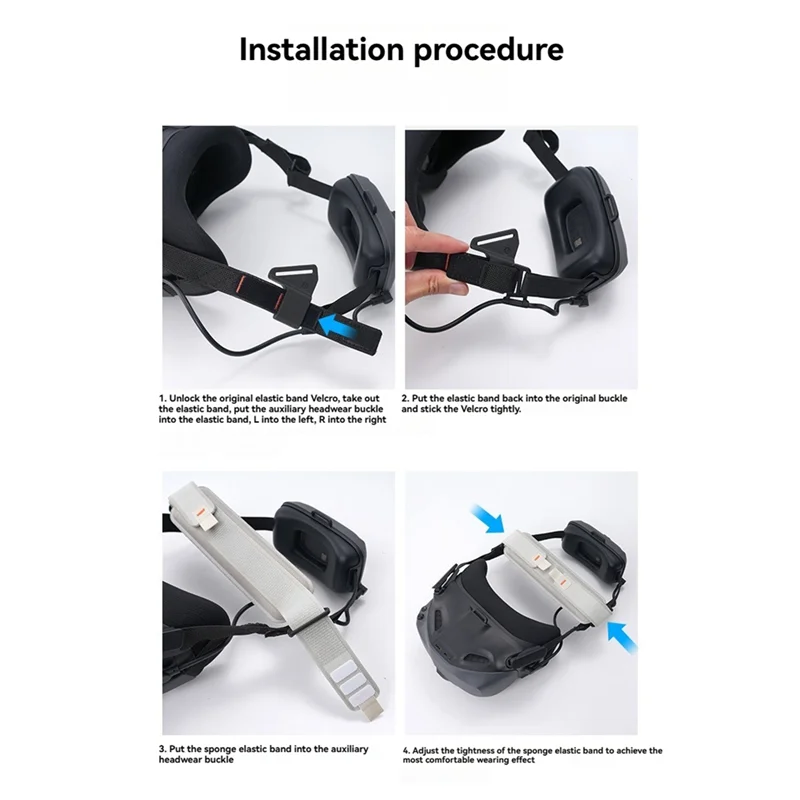 Installation procedure

1. Unlock the original elastic band Velcro, take out the elastic band, put the auxiliary headwear buckle into the elastic band, L into the left, R into the right

2. Put the elastic band back into the original buckle and stick the Velcro tightly.

3. Put the sponge elastic band into the auxiliary headwear buckle

4. Adjust the tightness of the sponge elastic band to achieve the most comfortable wearing effect