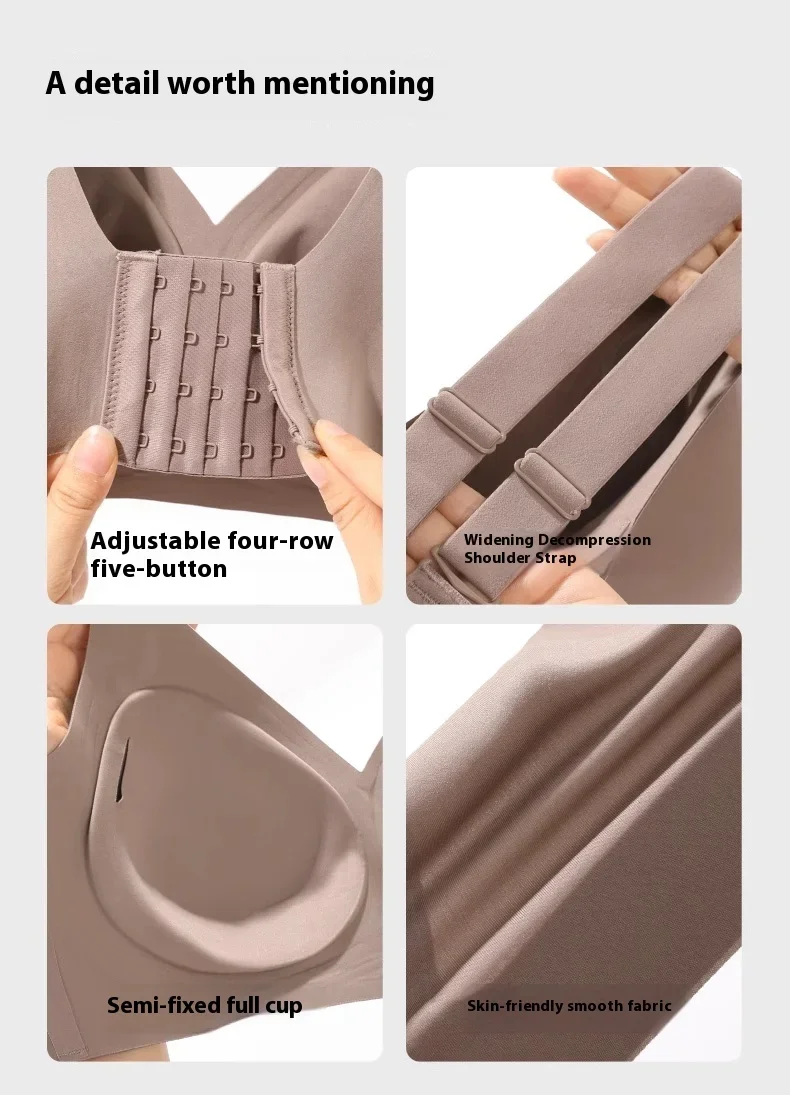 A detail worth mentioning

Adjustable four-row five-button

Widening Decompression Shoulder Strap

Semi-fixed full cup

Skin-friendly smooth fabric