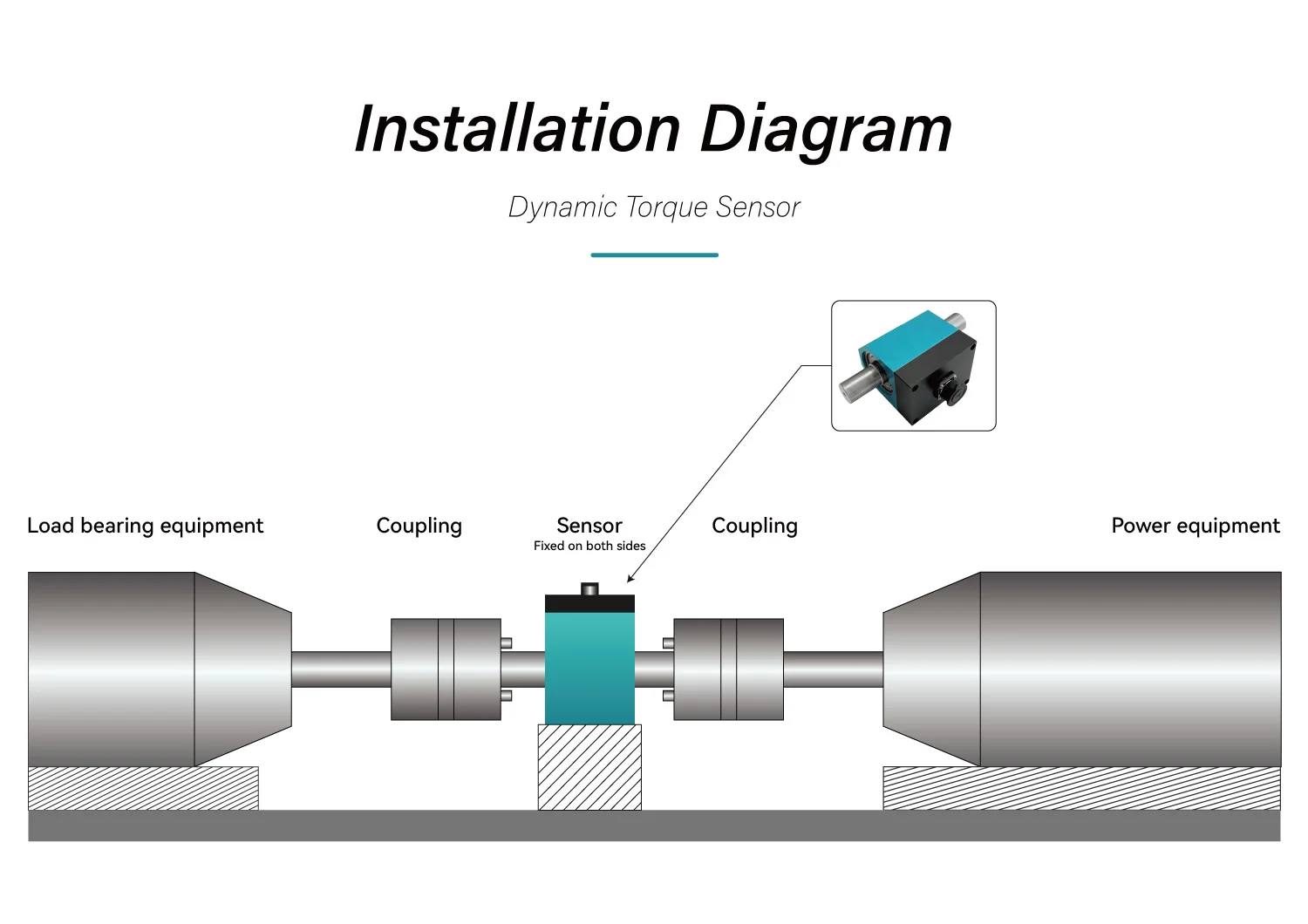 Installation Diagram

Dynamic Torque Sensor

Load bearing equipment

Coupling

Sensor
Fixed on both sides

Coupling

Power equipment