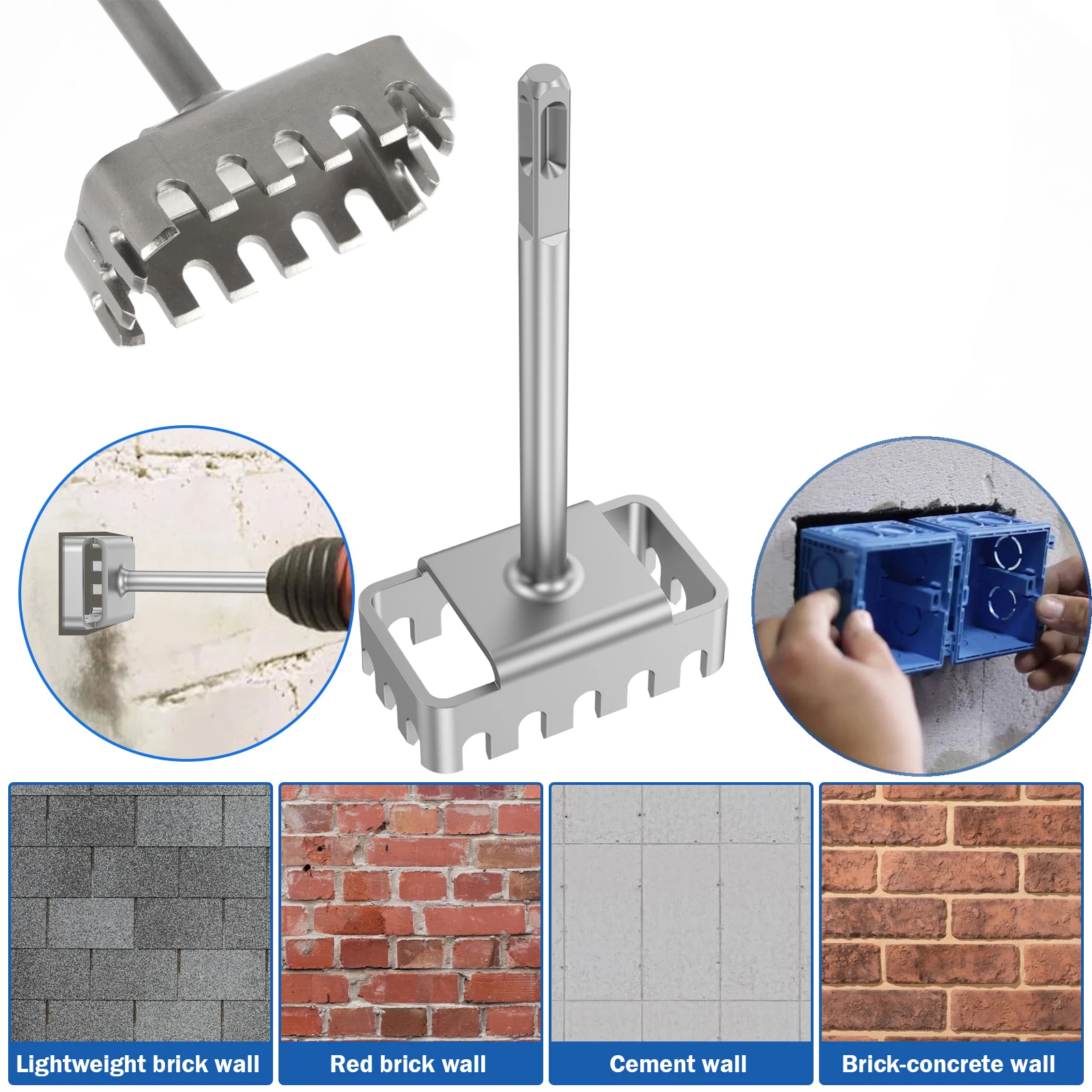 Lightweight brick wall

Red brick wall

Cement wall

Brick-concrete wall