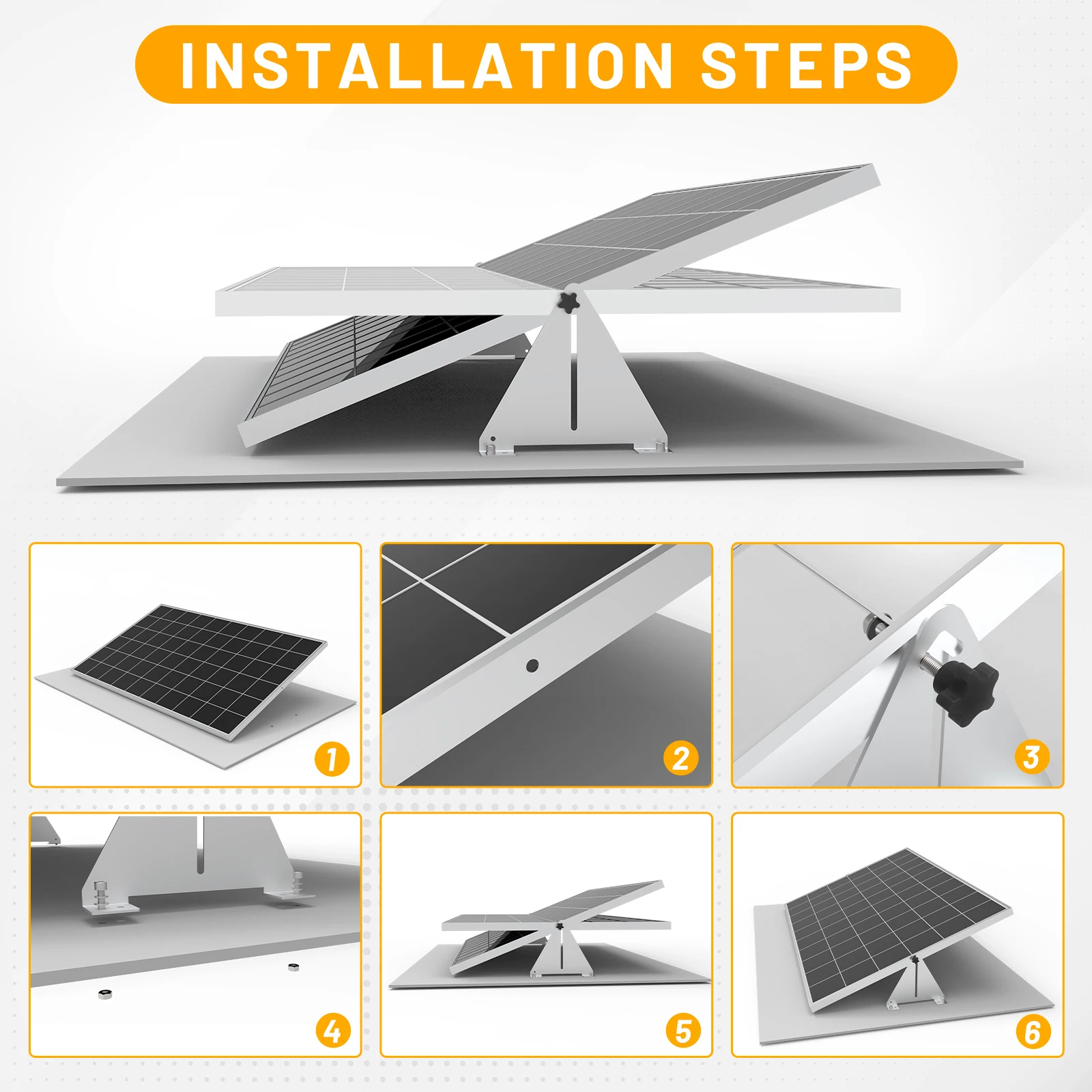 INSTALLATION STEPS

1

2

3

4

5

6