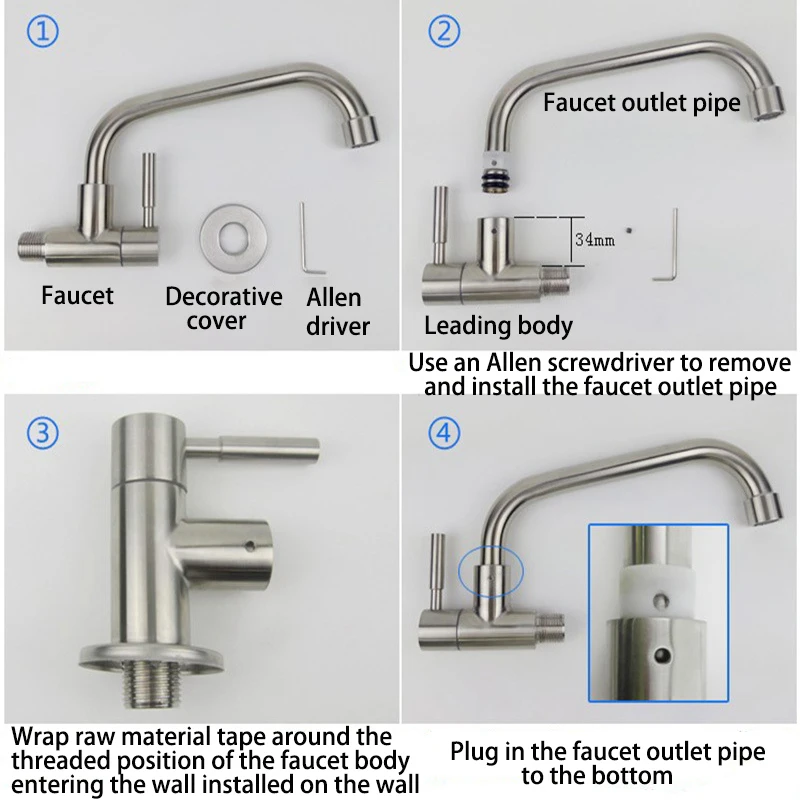 ①

Faucet

Decorative cover

Allen driver

②

Faucet outlet pipe

34mm

Leading body

Use an Allen screwdriver to remove and install the faucet outlet pipe

③

Wrap raw material tape around the threaded position of the faucet body entering the wall installed on the wall

④

Plug in the faucet outlet pipe to the bottom