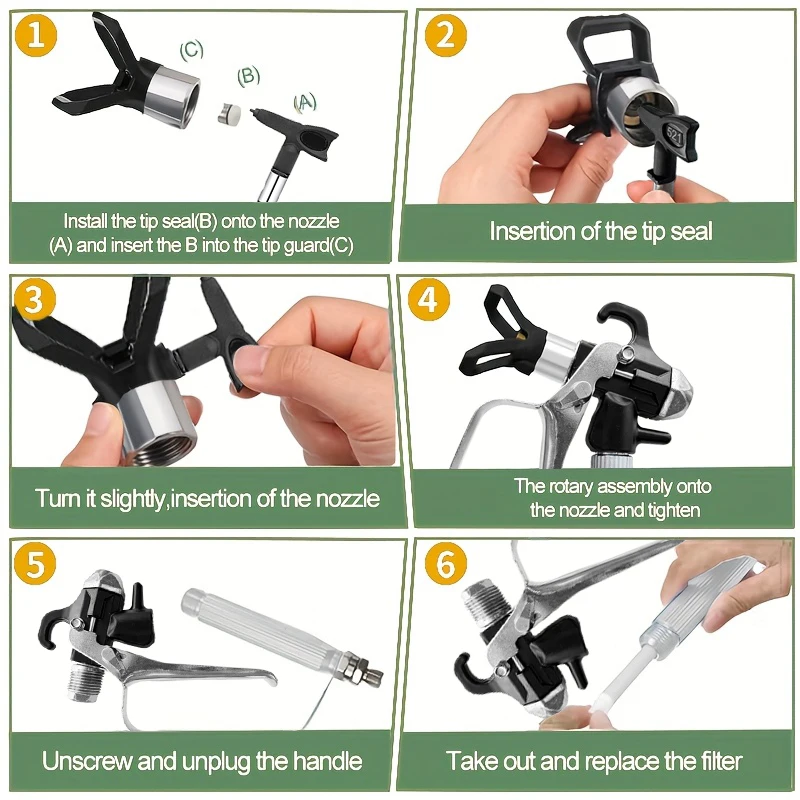 1

(C)

(B)

(A)

Install the tip seal(B) onto the nozzle (A) and insert the B into the tip guard(C)

2

521

Insertion of the tip seal

3

Turn it slightly,insertion of the nozzle

4

The rotary assembly onto the nozzle and tighten

5

Unscrew and unplug the handle

6

Take out and replace the filter