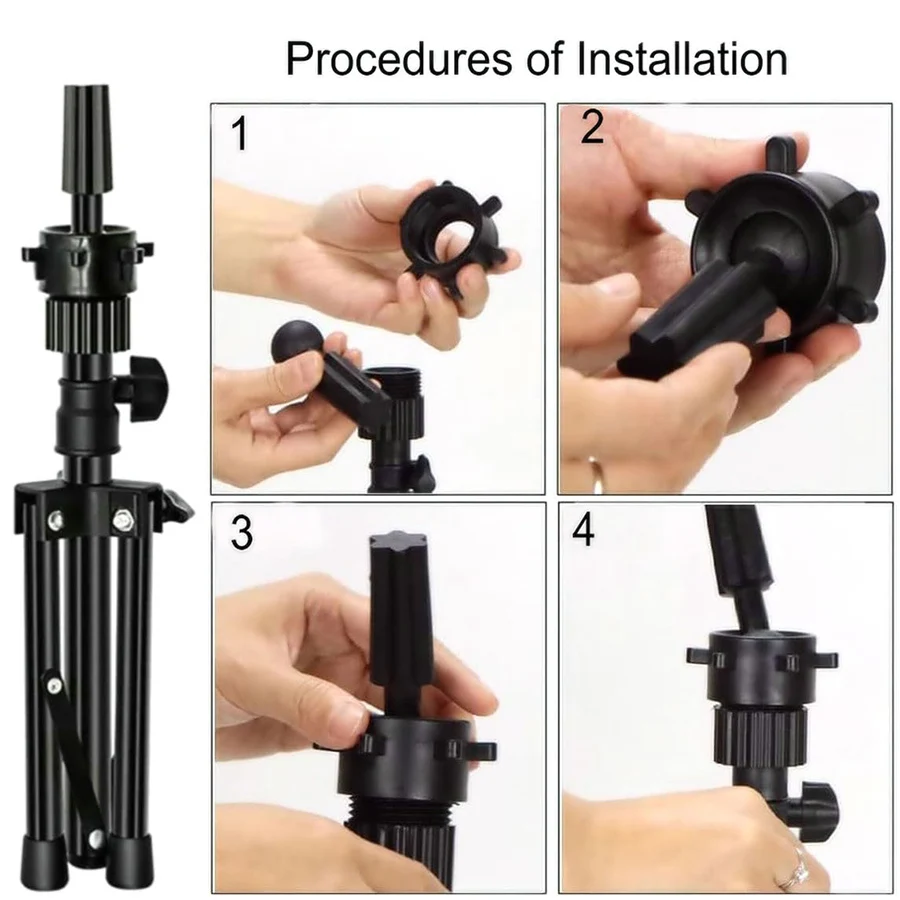 Procedures of Installation

1

2

3

4