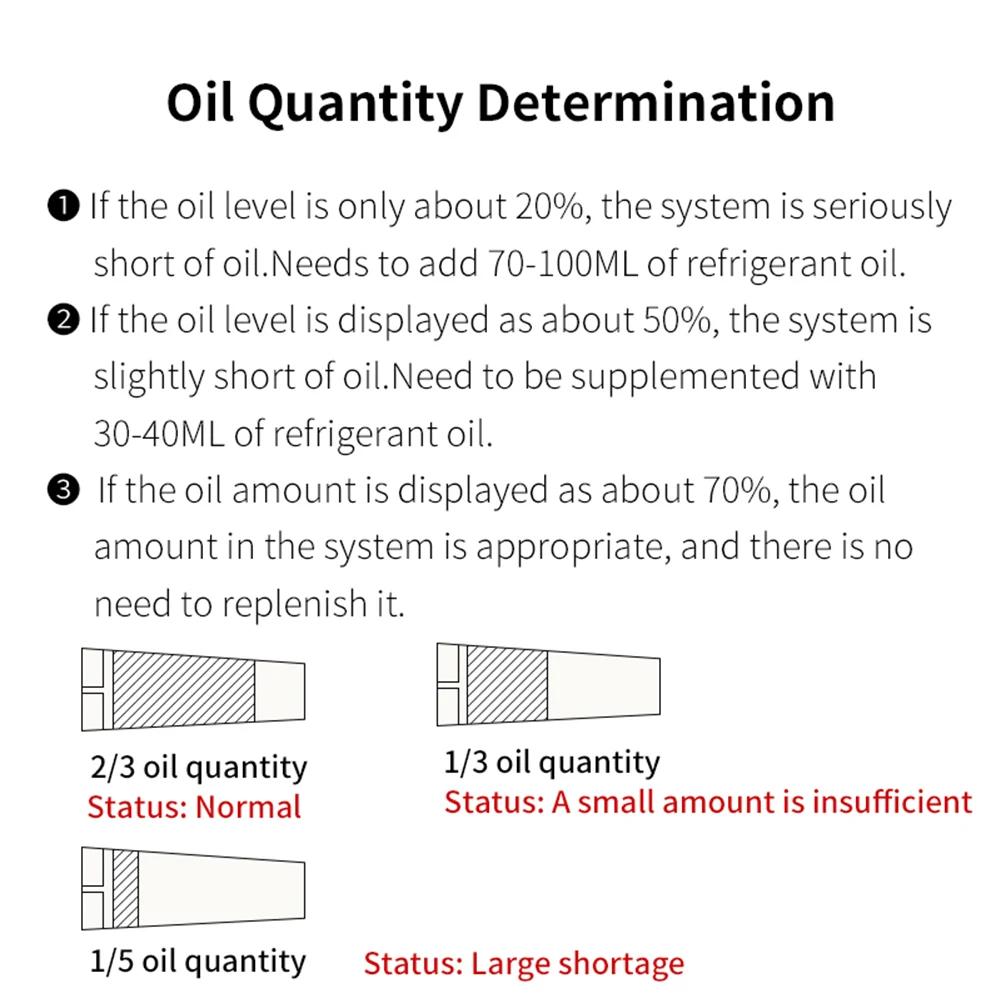 Oil Quantity Determination

❶ If the oil level is only about 20%, the system is seriously short of oil.Needs to add 70-100ML of refrigerant oil.

❷ If the oil level is displayed as about 50%, the system is slightly short of oil.Need to be supplemented with 30-40ML of refrigerant oil.

❸ If the oil amount is displayed as about 70%, the oil amount in the system is appropriate, and there is no need to replenish it.

2/3 oil quantity
Status: Normal

1/3 oil quantity
Status: A small amount is insufficient

1/5 oil quantity
Status: Large shortage