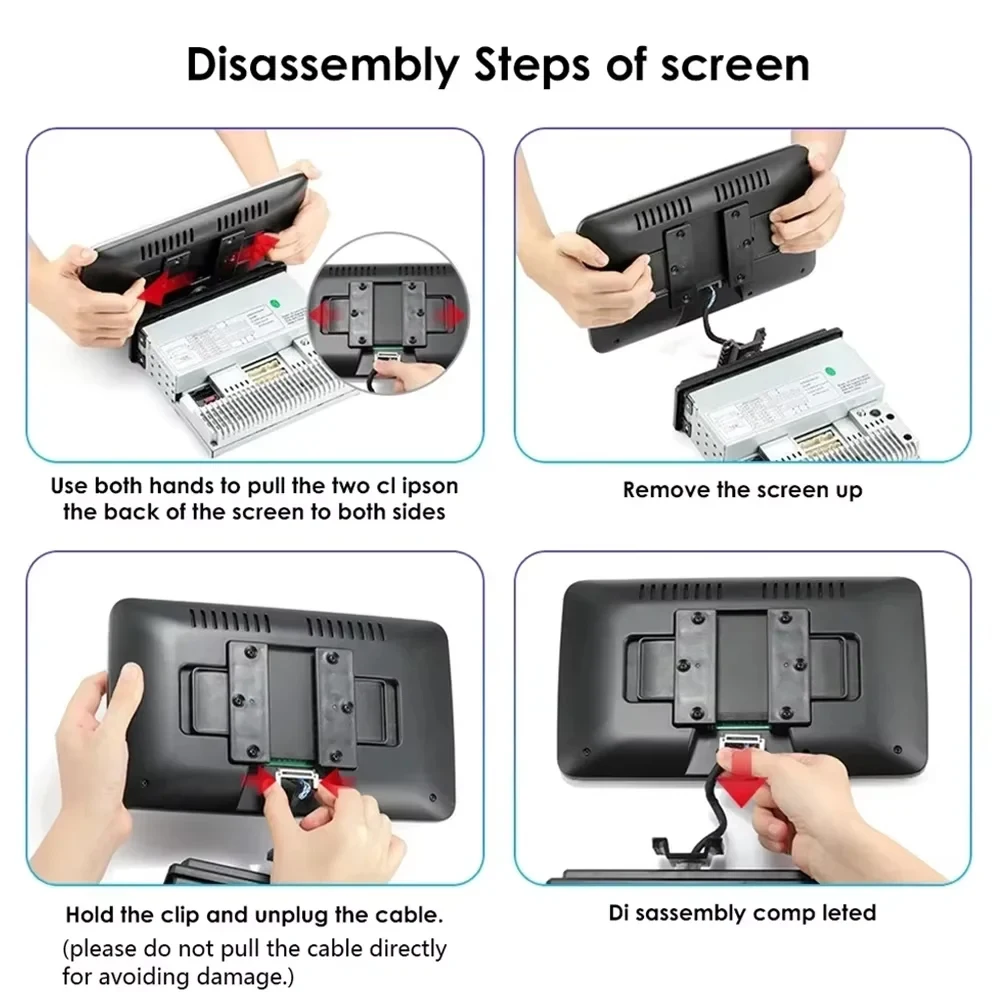 Disassembly Steps of screen

Use both hands to pull the two cl ipson the back of the screen to both sides

Remove the screen up

Hold the clip and unplug the cable.
(please do not pull the cable directly for avoiding damage.)

Di sassembly comp leted