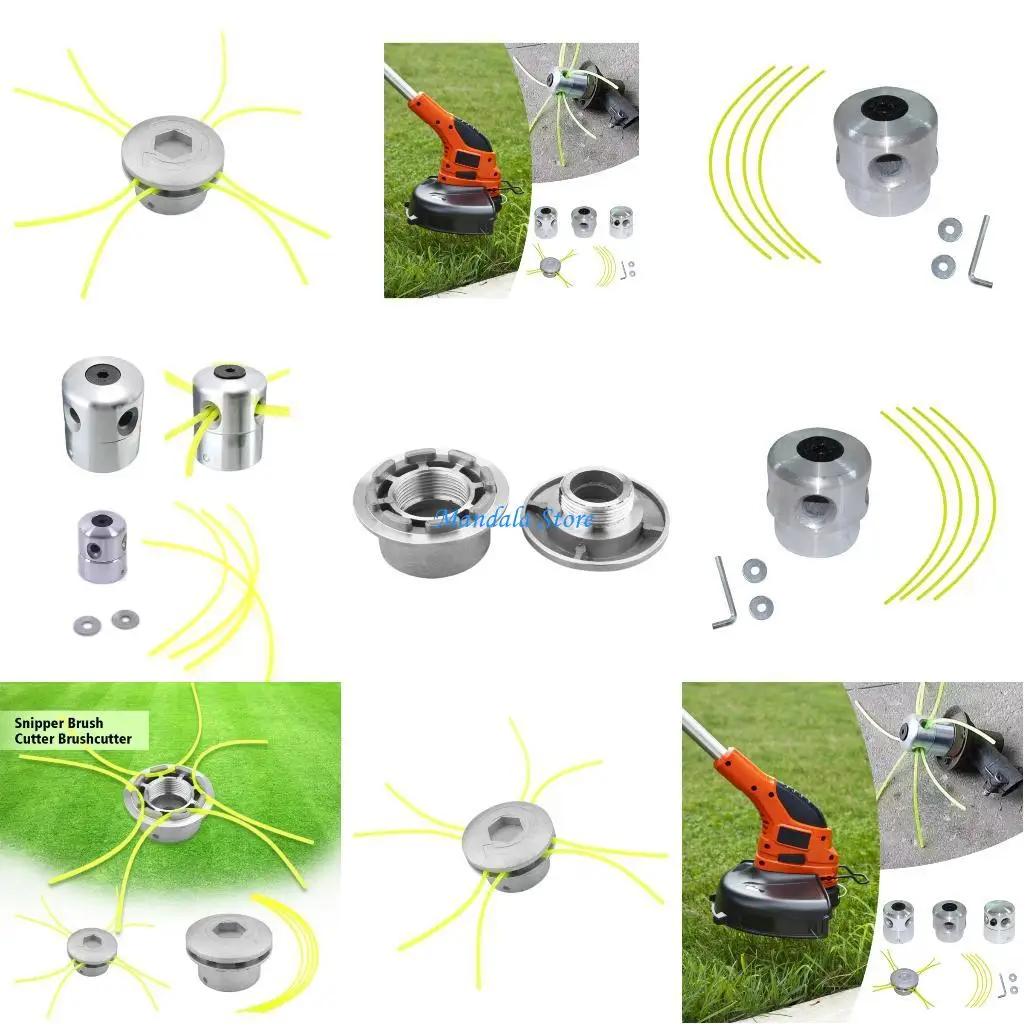 Mandala Store

Snipper Brush
Cutter Brushcutter