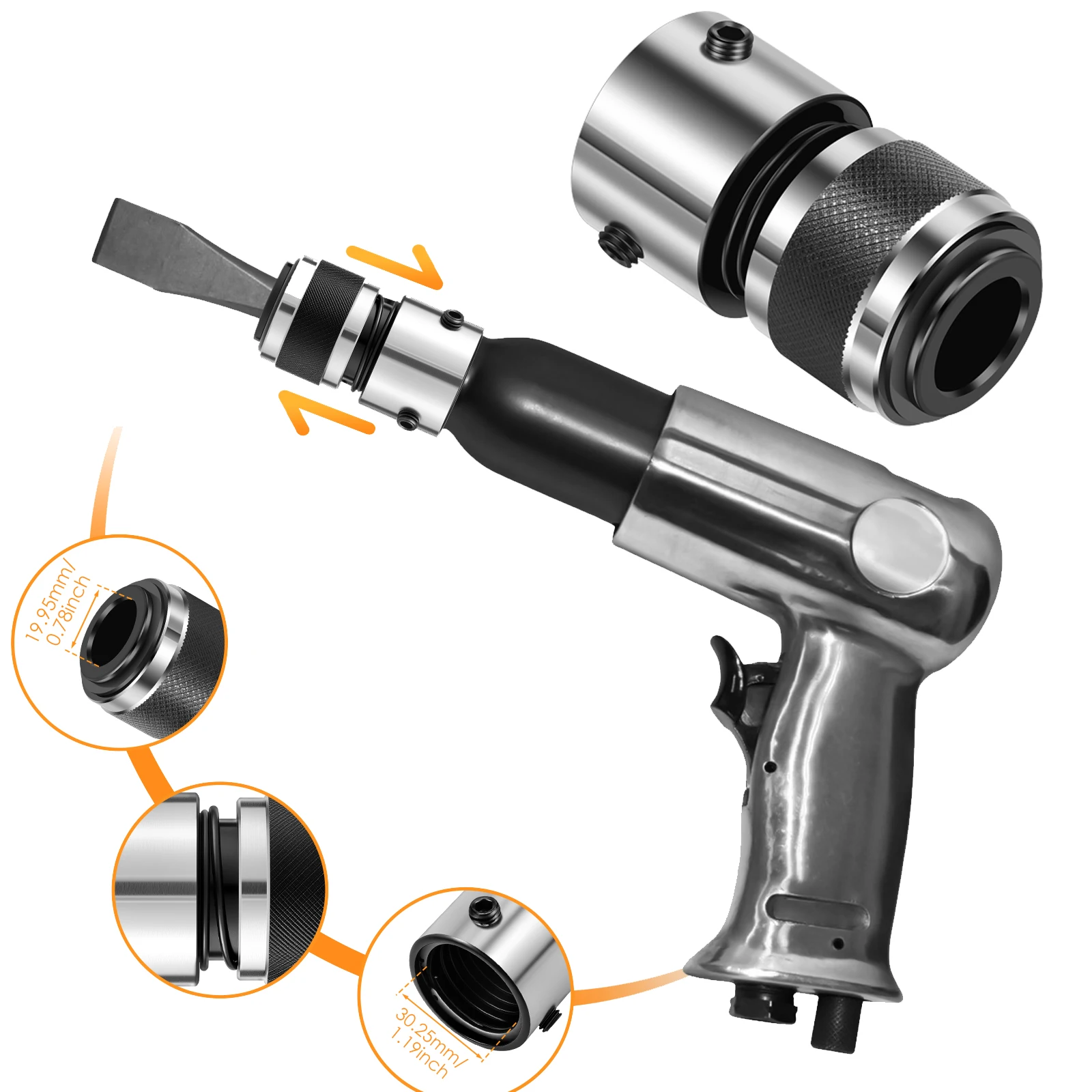 19.95mm/
0.78inch

30.25mm/
1.19inch