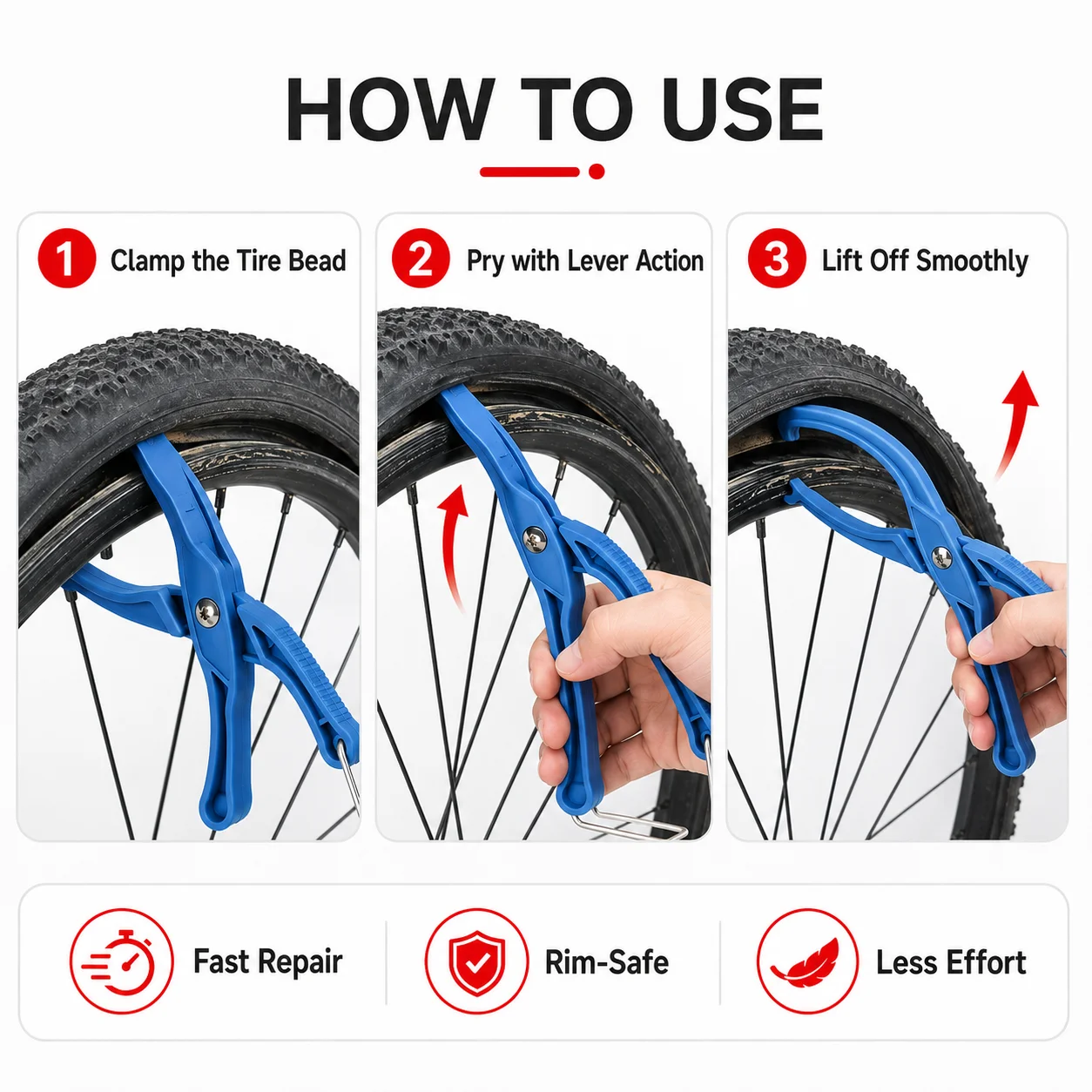 HOW TO USE

1 Clamp the Tire Bead

2 Pry with Lever Action

3 Lift Off Smoothly

Fast Repair

Rim-Safe

Less Effort