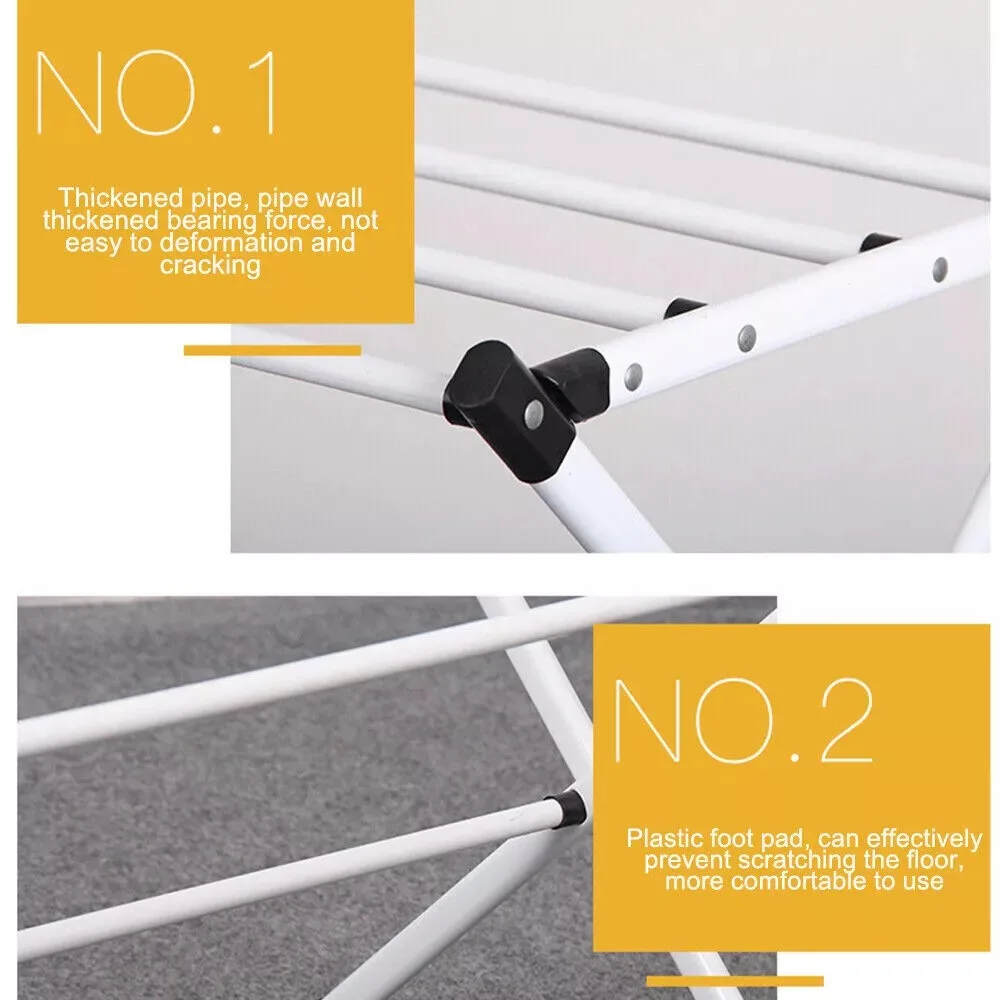 NO.1

Thickened pipe, pipe wall thickened bearing force, not easy to deformation and cracking

NO.2

Plastic foot pad, can effectively prevent scratching the floor, more comfortable to use