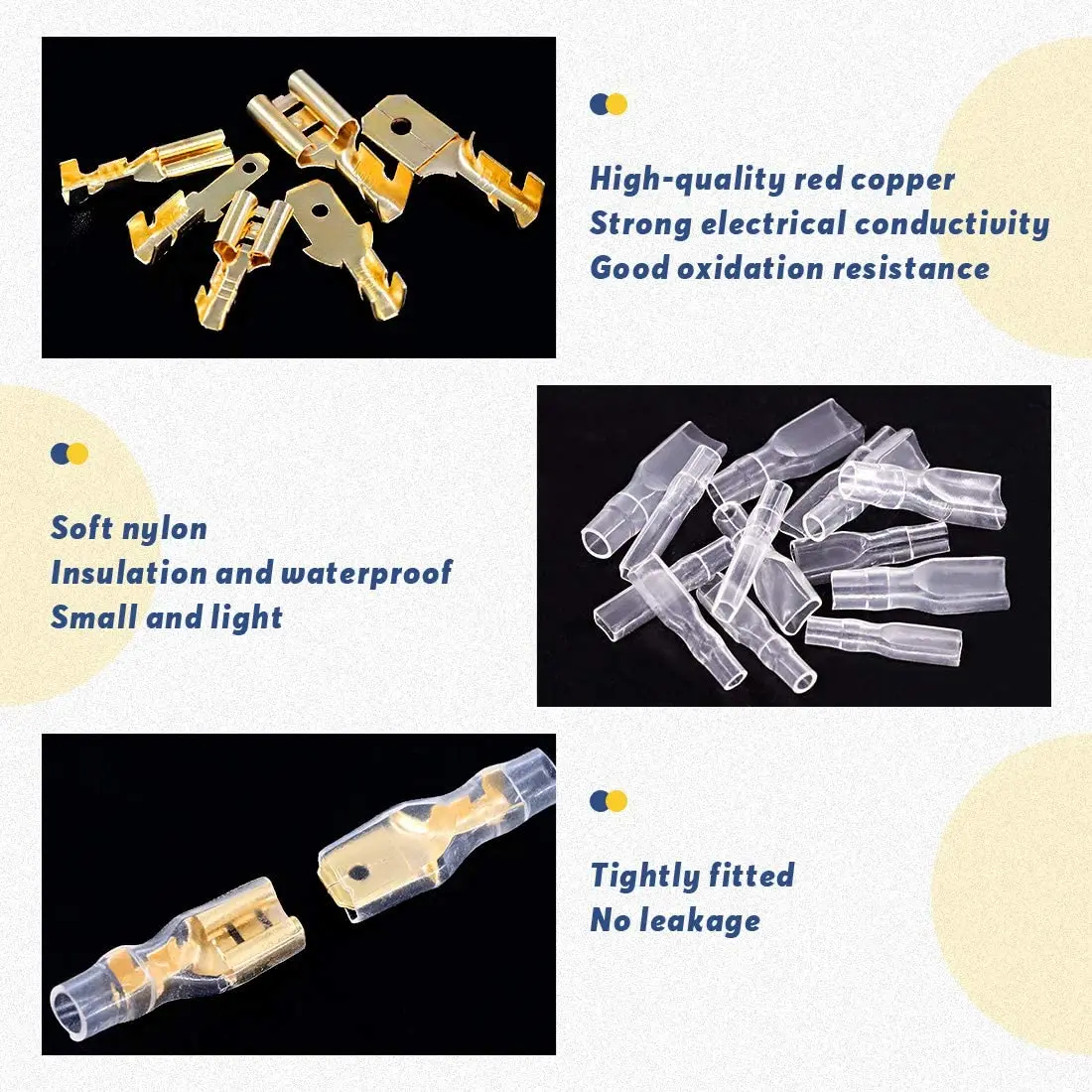 High-quality red copper
Strong electrical conductivity
Good oxidation resistance

Soft nylon
Insulation and waterproof
Small and light

Tightly fitted
No leakage