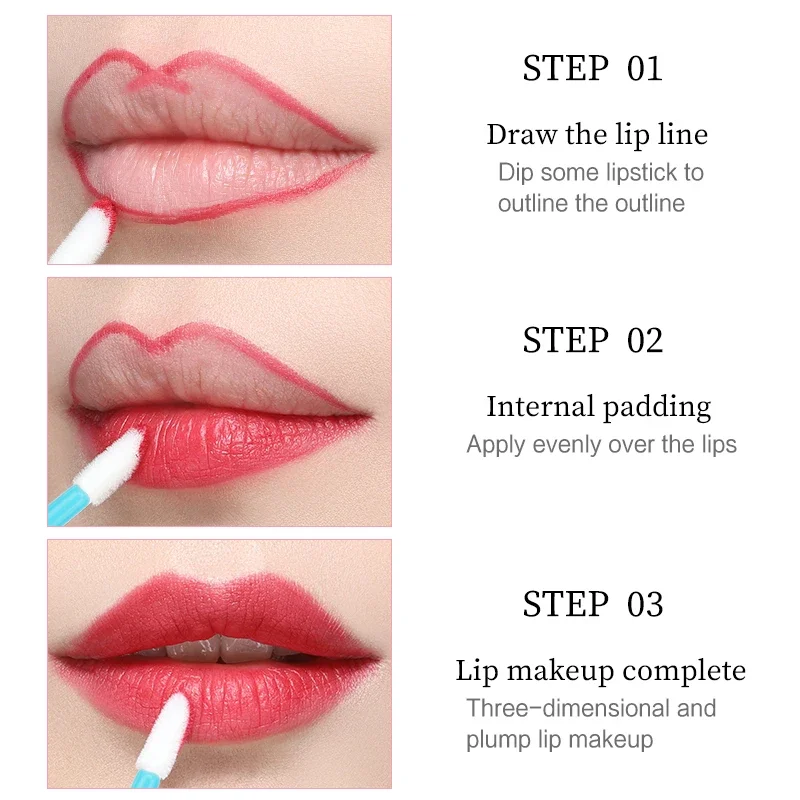 STEP 01

Draw the lip line

Dip some lipstick to outline the outline

STEP 02

Internal padding

Apply evenly over the lips

STEP 03

Lip makeup complete

Three-dimensional and plump lip makeup