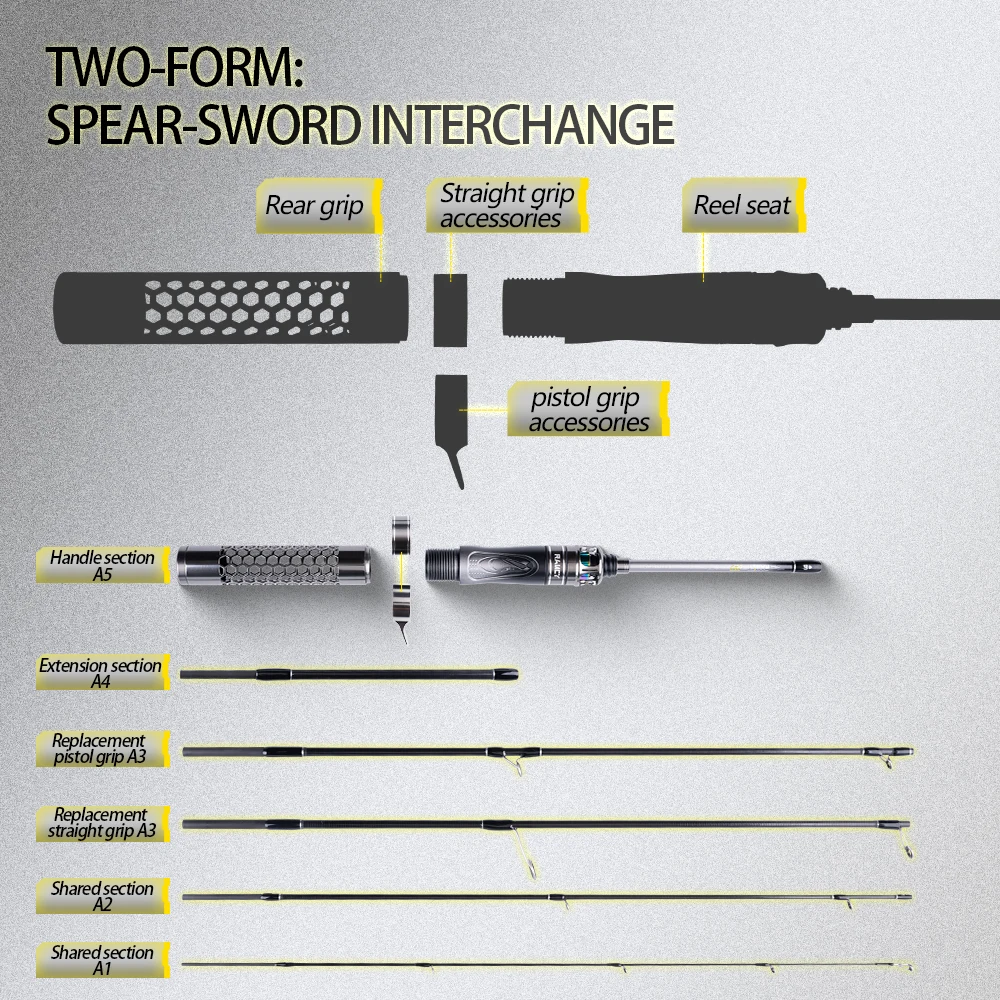 TWO-FORM:
SPEAR-SWORD INTERCHANGE

Rear grip

Straight grip accessories

Reel seat

pistol grip accessories

Handle section A5

RAICY

Extension section A4

Replacement pistol grip A3

Replacement straight grip A3

Shared section A2

Shared section A1