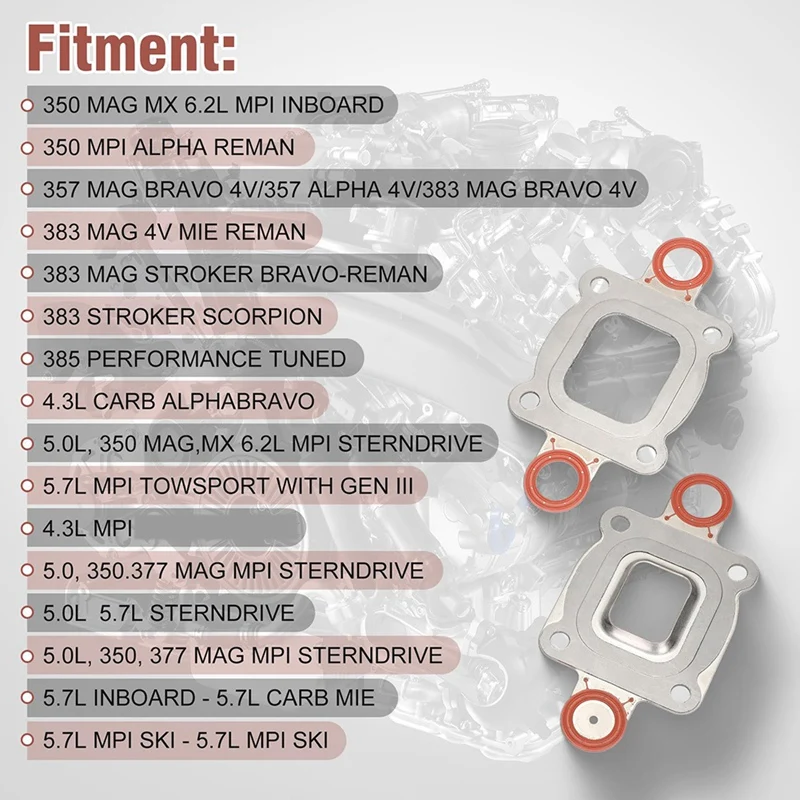 Fitment:

350 MAG MX 6.2L MPI INBOARD

350 MPI ALPHA REMAN

357 MAG BRAVO 4V/357 ALPHA 4V/383 MAG BRAVO 4V

383 MAG 4V MIE REMAN

383 MAG STROKER BRAVO-REMAN

383 STROKER SCORPION

385 PERFORMANCE TUNED

4.3L CARB ALPHABRAVO

5.0L, 350 MAG,MX 6.2L MPI STERNDRIVE

5.7L MPI TOWSPORT WITH GEN III

4.3L MPI

5.0, 350.377 MAG MPI STERNDRIVE

5.0L 5.7L STERNDRIVE

5.0L, 350, 377 MAG MPI STERNDRIVE

5.7L INBOARD - 5.7L CARB MIE

5.7L MPI SKI - 5.7L MPI SKI