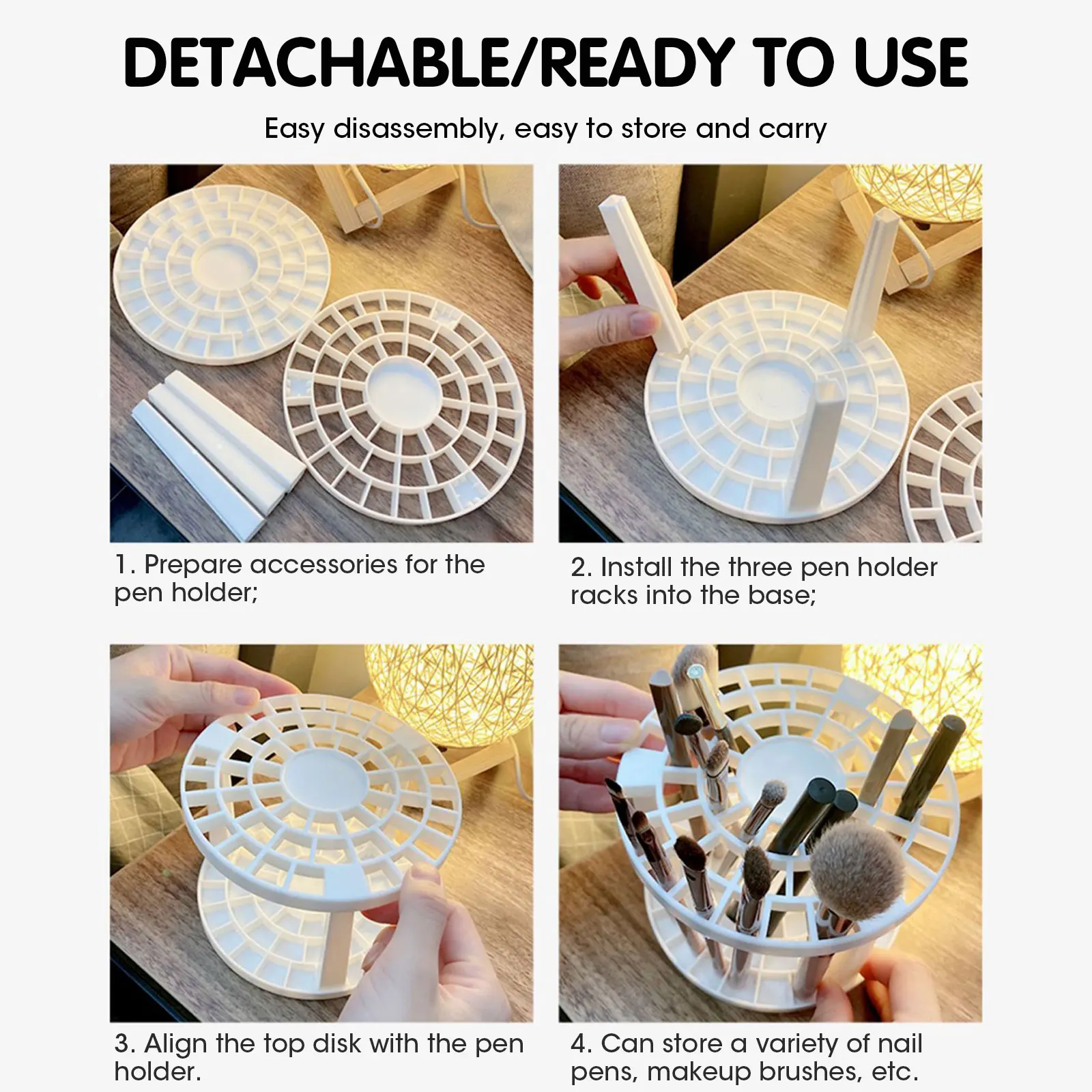 DETACHABLE/READY TO USE

Easy disassembly, easy to store and carry

1. Prepare accessories for the pen holder;

2. Install the three pen holder racks into the base;

3. Align the top disk with the pen holder.

4. Can store a variety of nail pens, makeup brushes, etc.