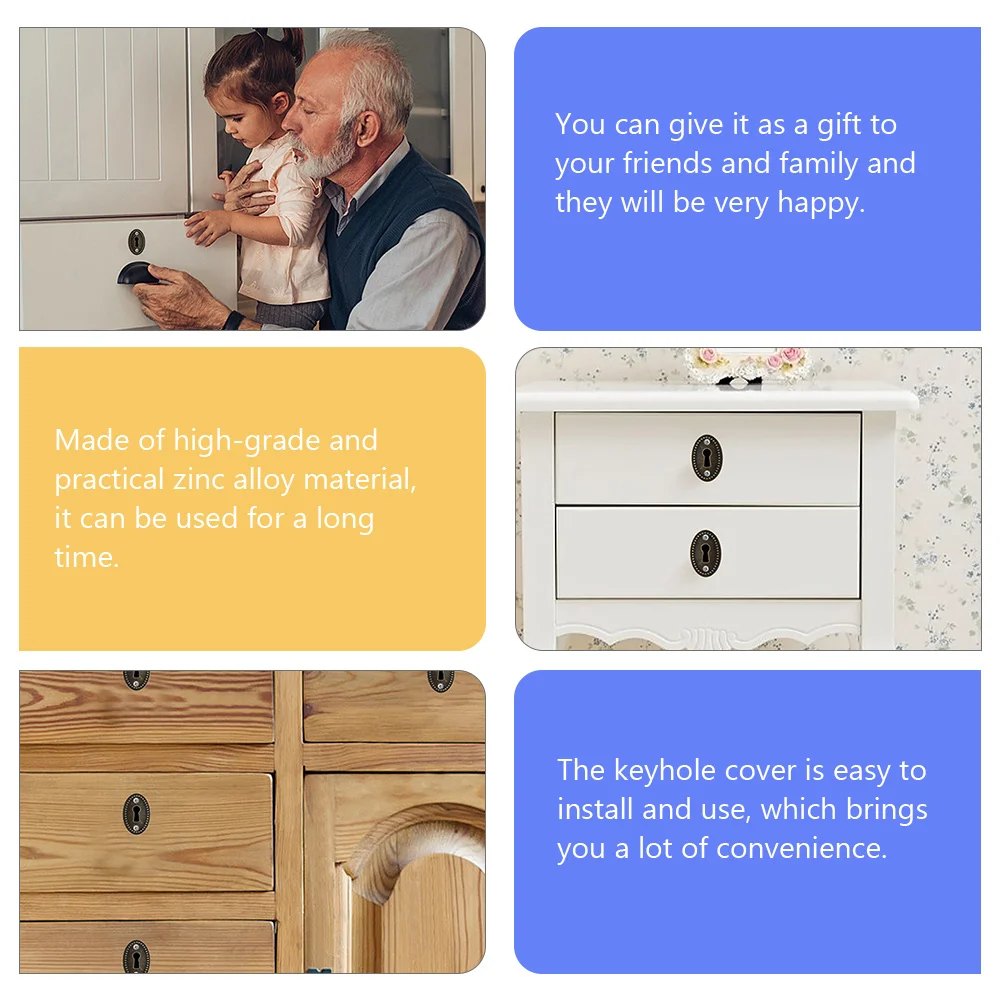 You can give it as a gift to your friends and family and they will be very happy.

Made of high-grade and practical zinc alloy material, it can be used for a long time.

The keyhole cover is easy to install and use, which brings you a lot of convenience.