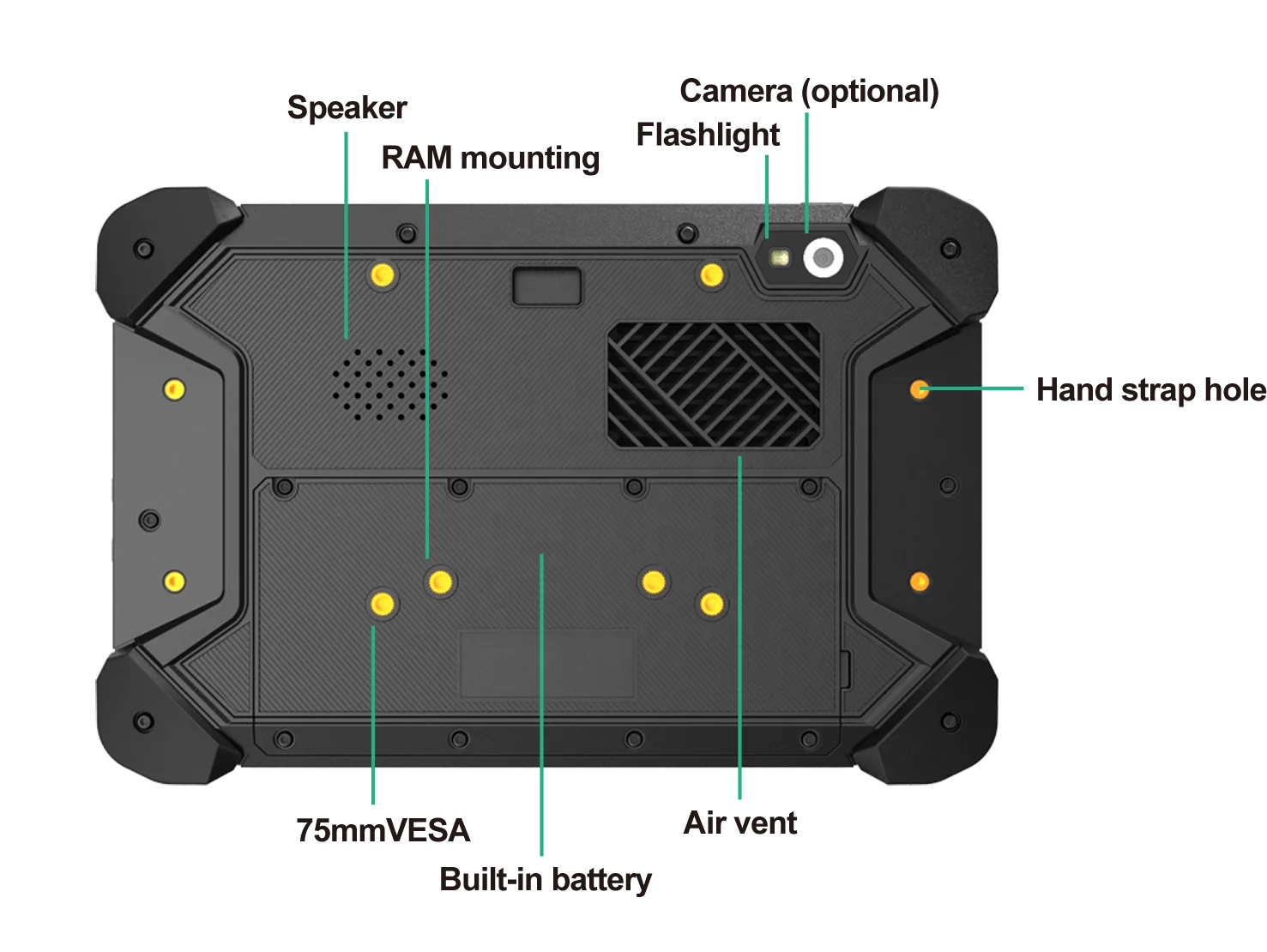 Speaker
RAM mounting
Camera (optional)
Flashlight
Hand strap hole
75mmVESA
Built-in battery
Air vent