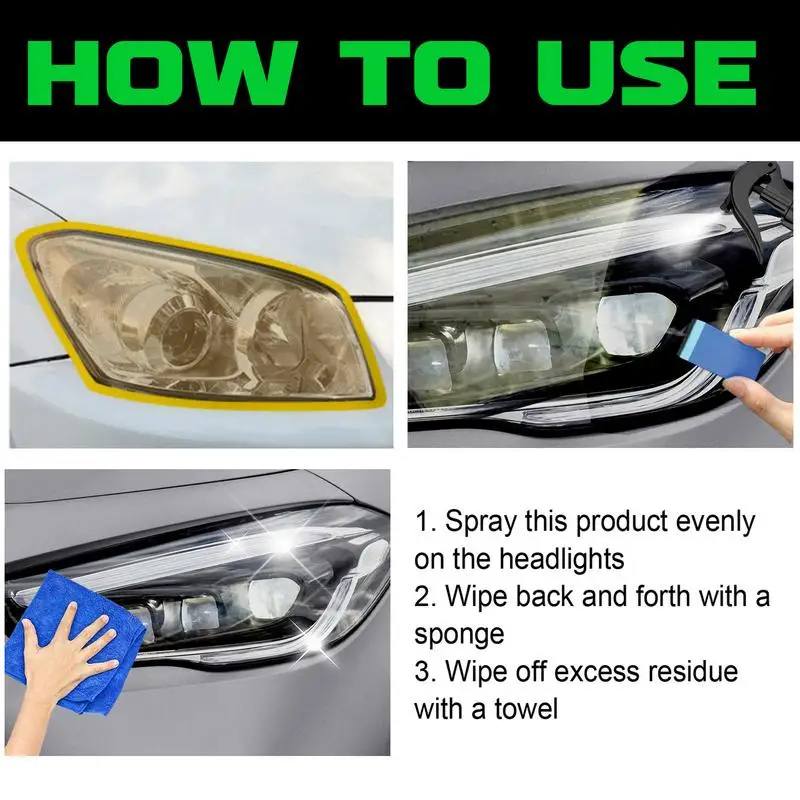 HOW TO USE

1. Spray this product evenly on the headlights
2. Wipe back and forth with a sponge
3. Wipe off excess residue with a towel