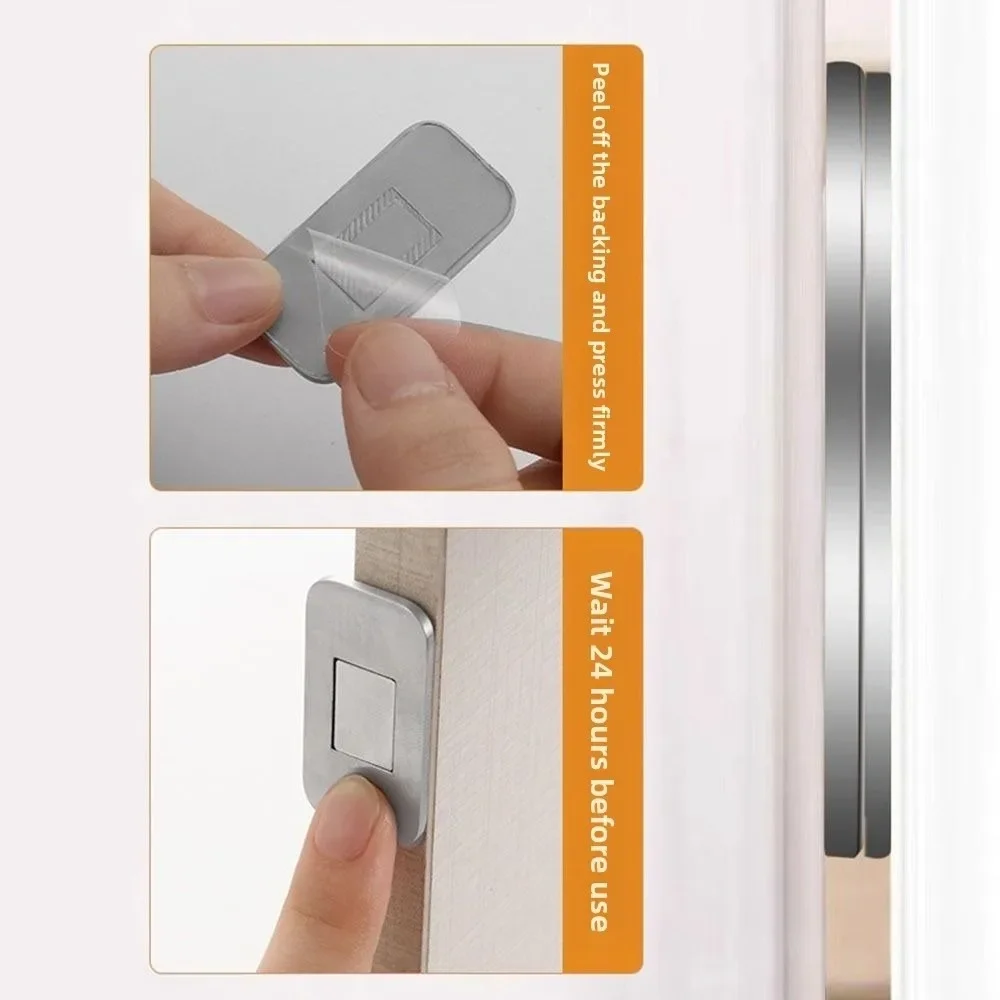 Peel off the backing and press firmly

Wait 24 hours before use