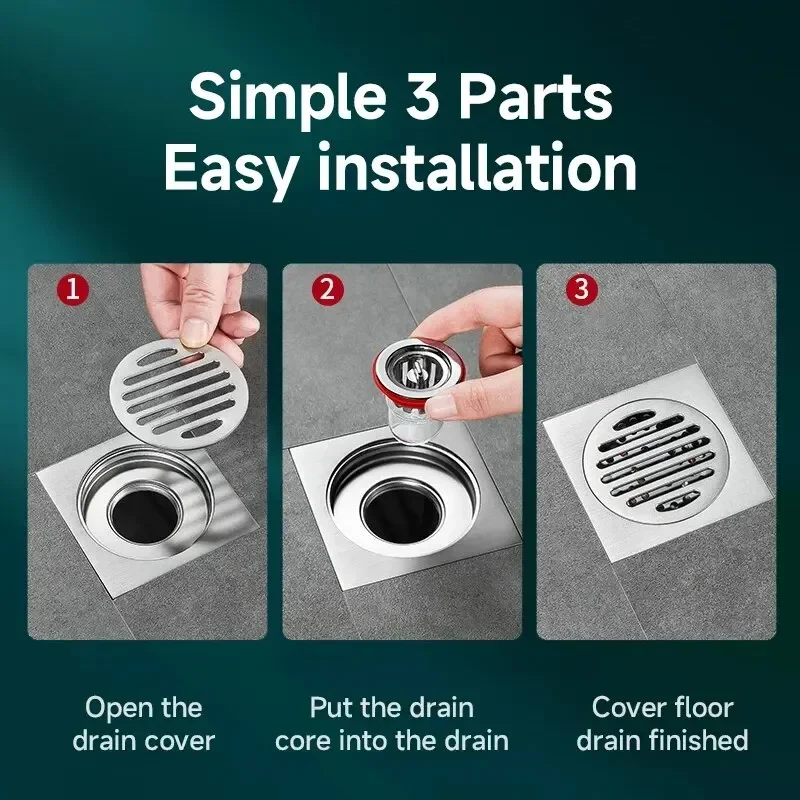 Simple 3 Parts
Easy installation

1

2

3

Open the drain cover

Put the drain core into the drain

Cover floor drain finished