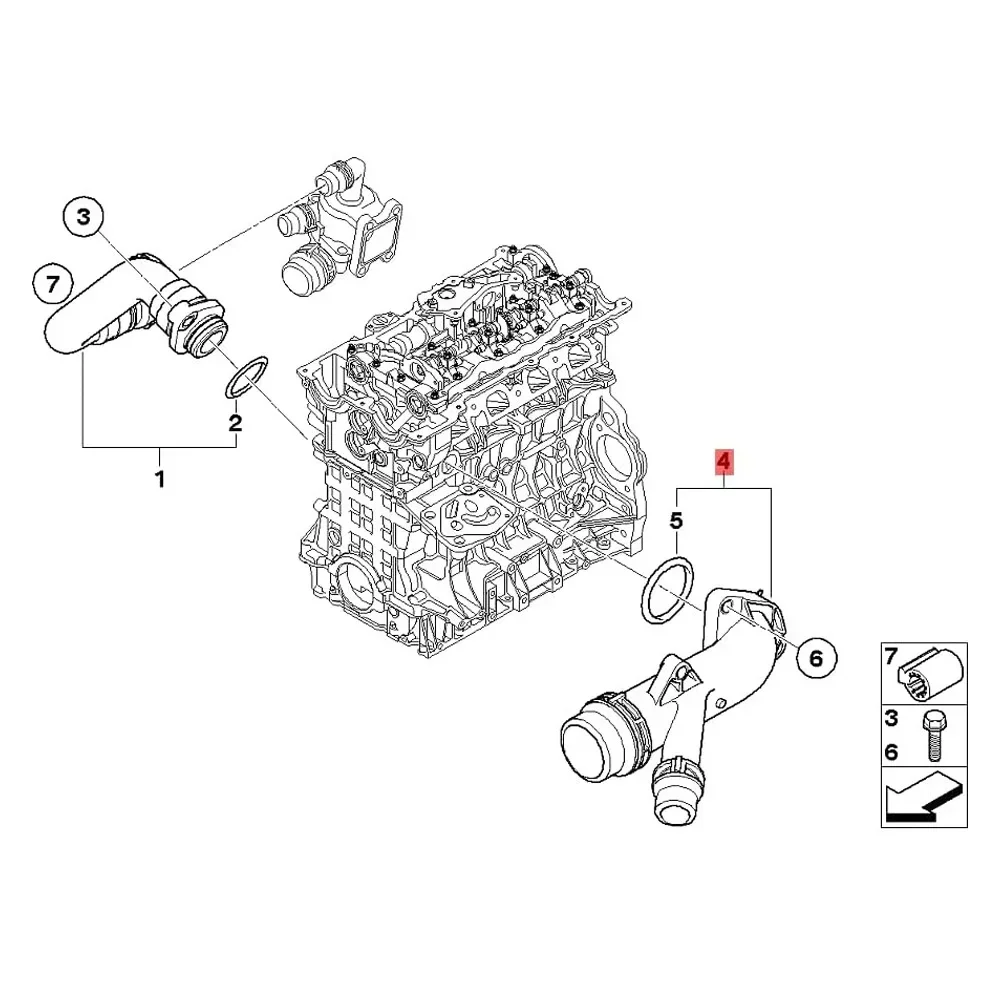 3
7
2
1
4
5
6
7
3
6