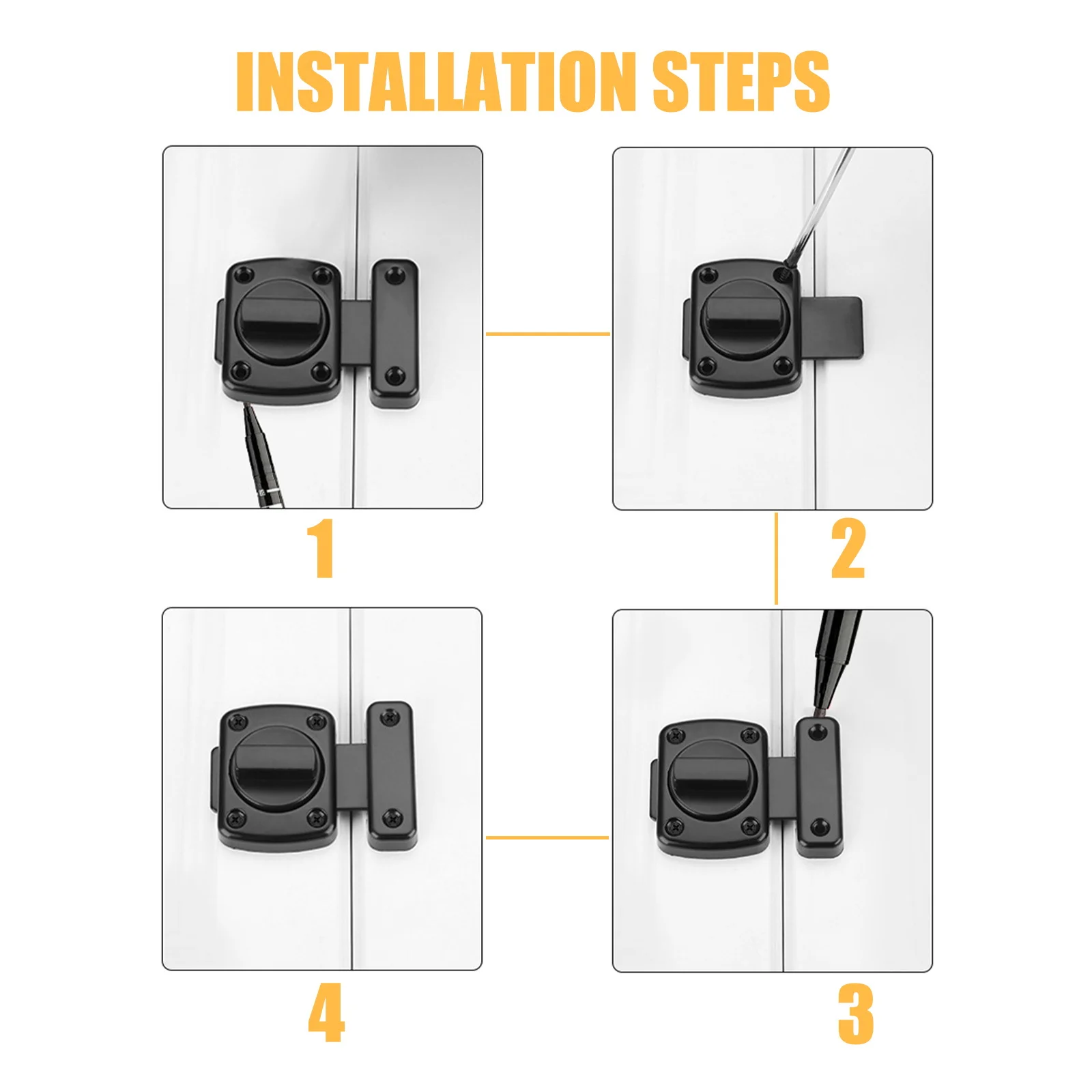 INSTALLATION STEPS

1

2

4

3