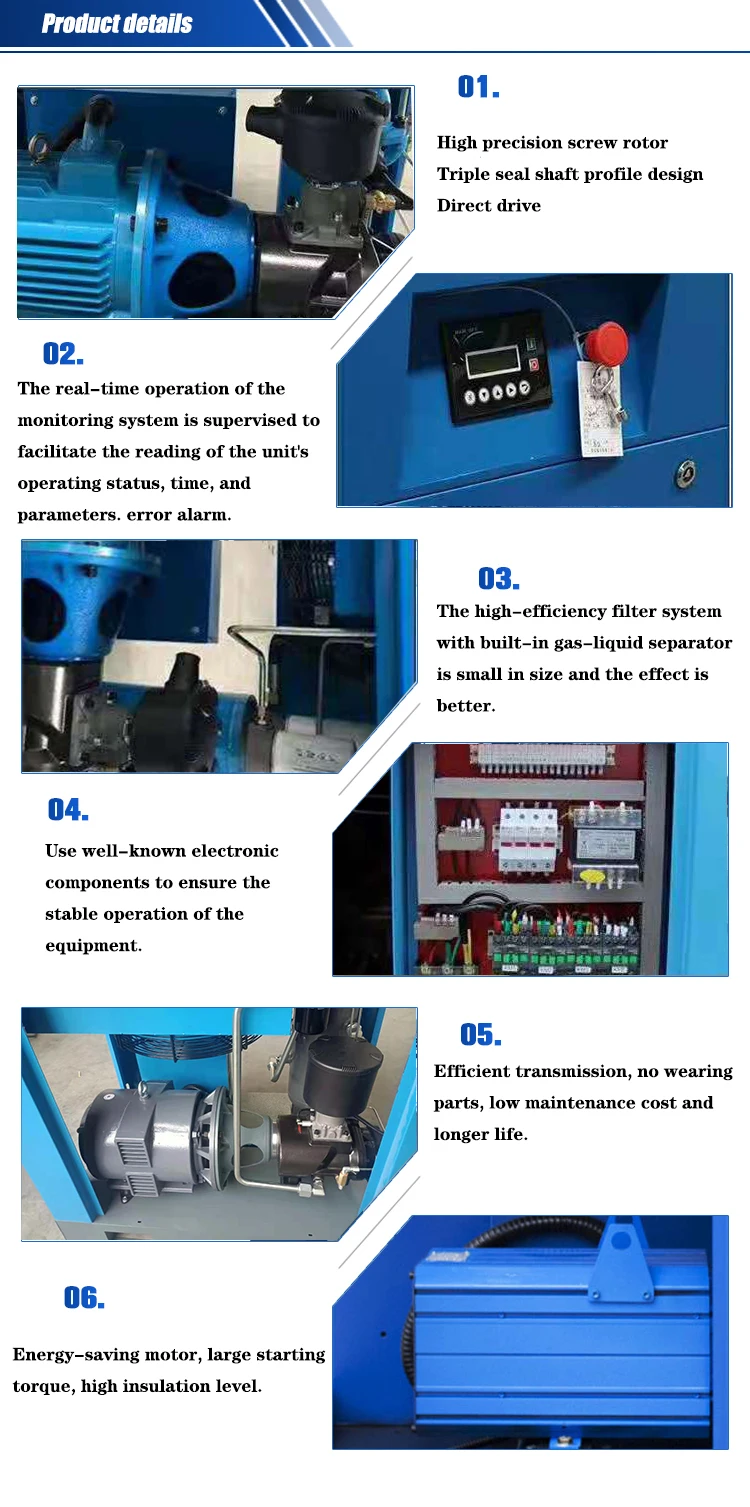 Product details

01.

High precision screw rotor
Triple seal shaft profile design
Direct drive

02.

The real-time operation of the monitoring system is supervised to facilitate the reading of the unit's operating status, time, and parameters. error alarm.

03.

The high-efficiency filter system with built-in gas-liquid separator is small in size and the effect is better.

04.

Use well-known electronic components to ensure the stable operation of the equipment.

05.

Efficient transmission, no wearing parts, low maintenance cost and longer life.

06.

Energy-saving motor, large starting torque, high insulation level.