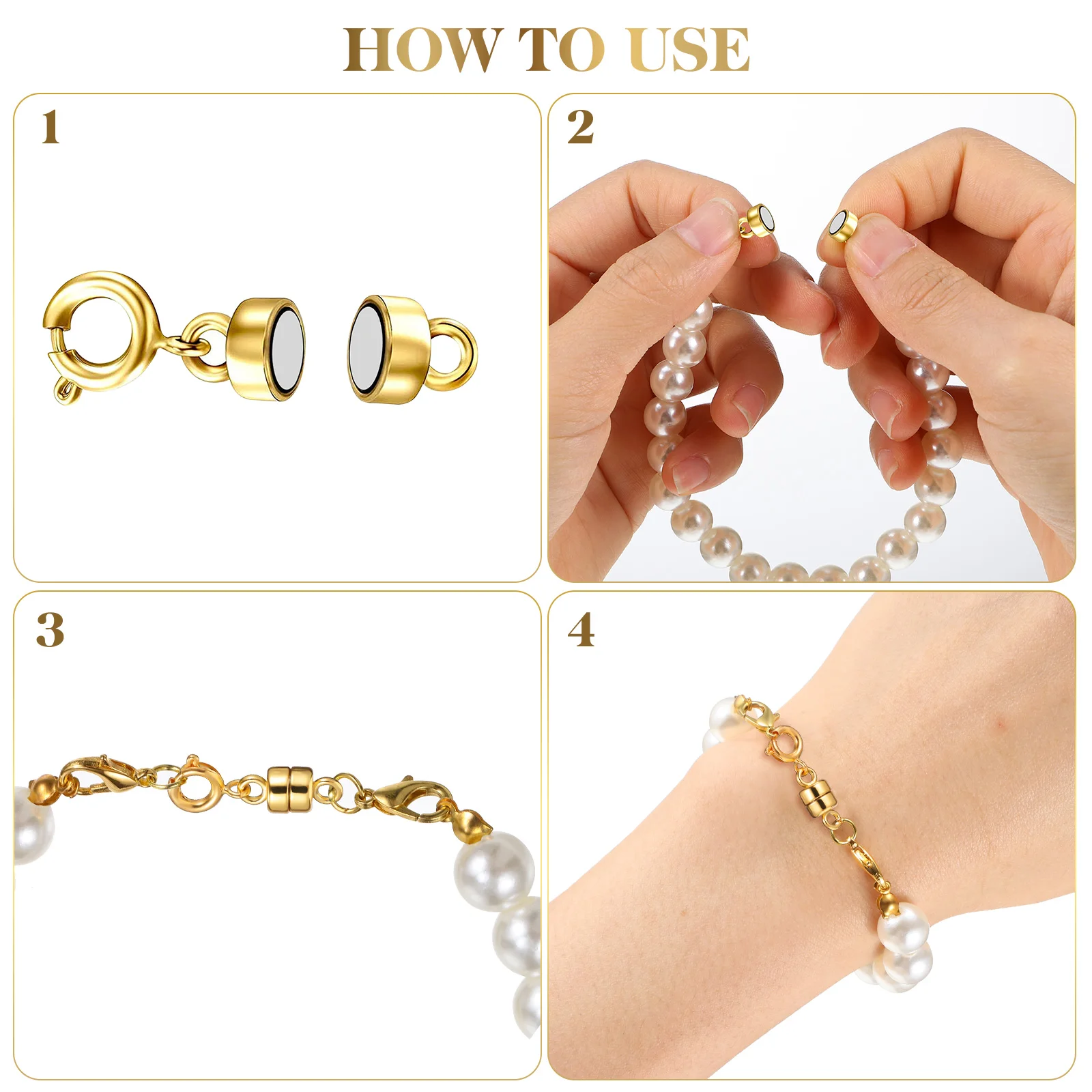 HOW TO USE

1

2

3

4