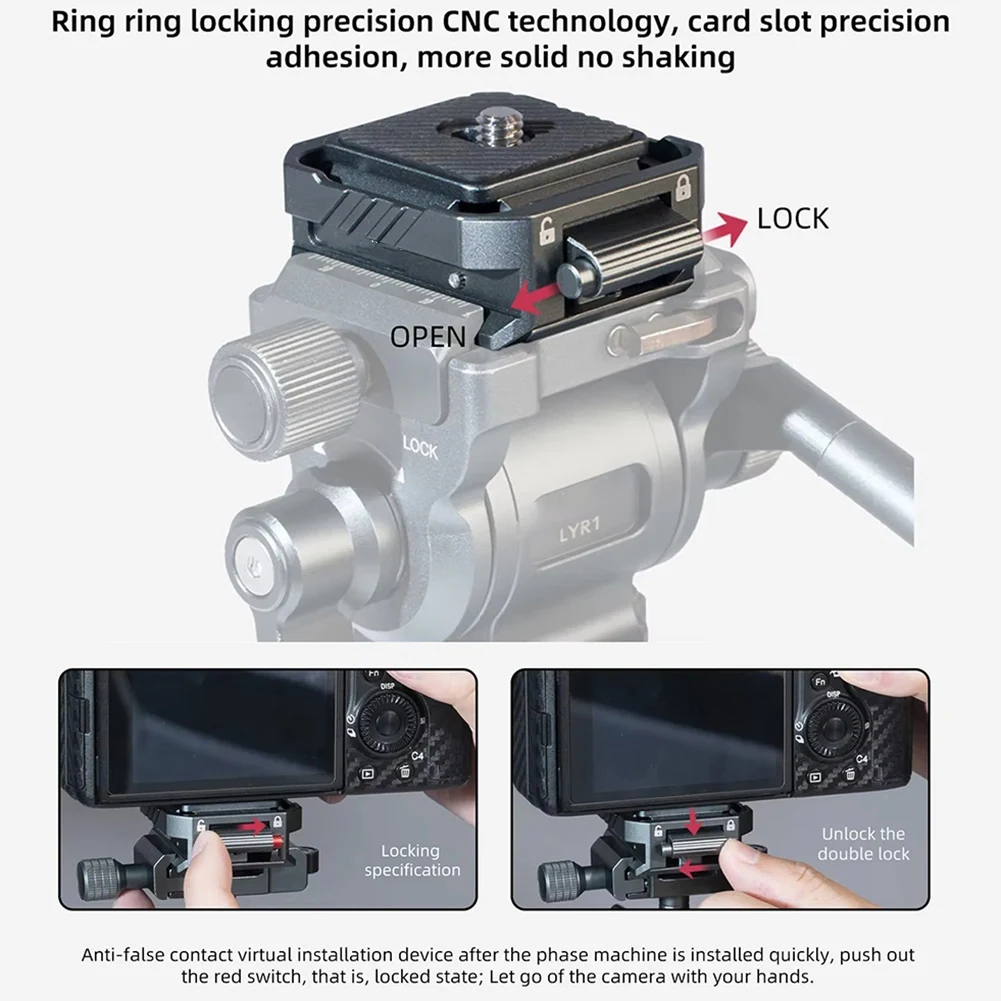 Ring ring locking precision CNC technology, card slot precision adhesion, more solid no shaking

LOCK

OPEN

LOCK

LYR1

Fn

DISP

C4

Locking specification

Fn

DISP

C4

Unlock the double lock

Anti-false contact virtual installation device after the phase machine is installed quickly, push out the red switch, that is, locked state; Let go of the camera with your hands.