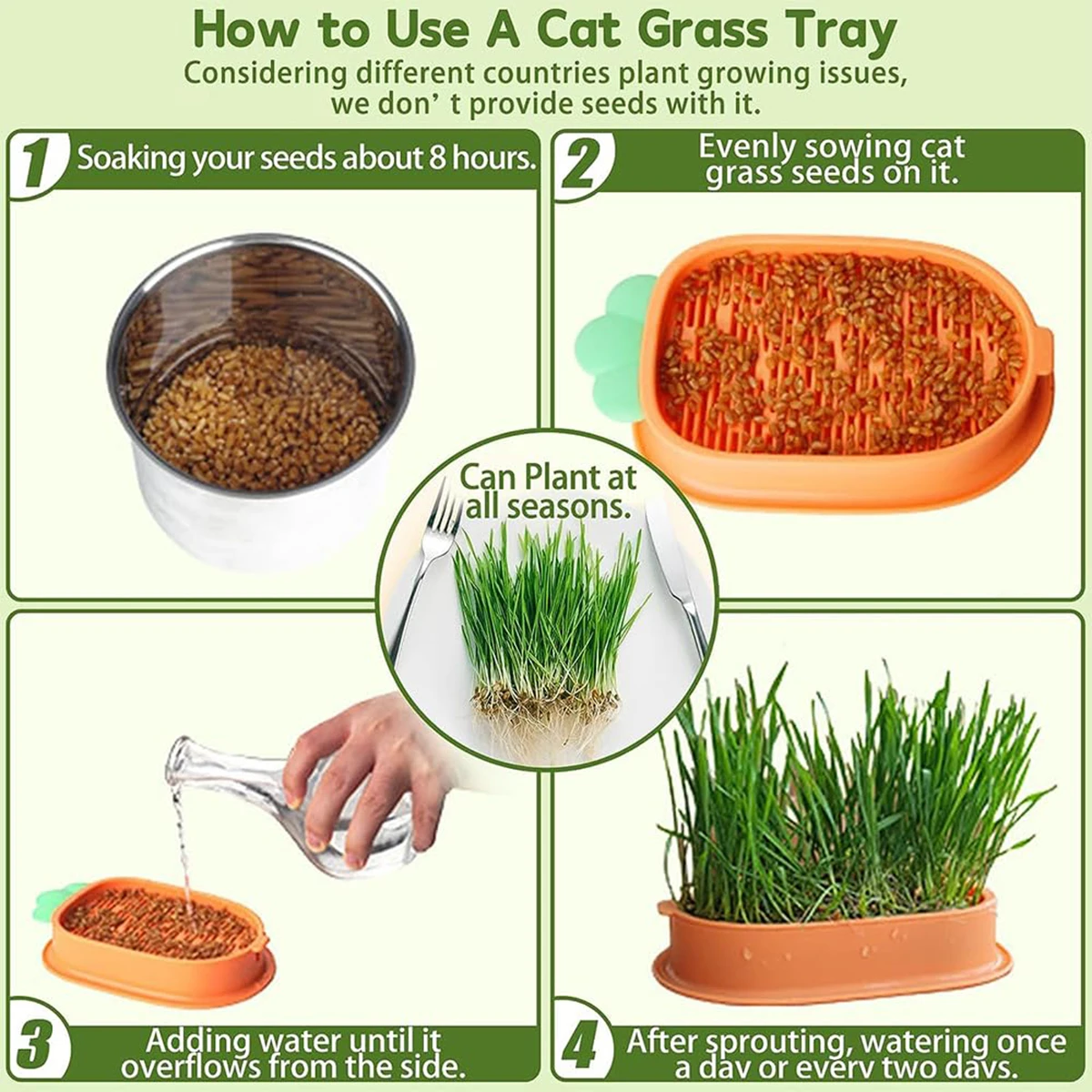 How to Use A Cat Grass Tray
Considering different countries plant growing issues, we don' t provide seeds with it.

1 Soaking your seeds about 8 hours.

2 Evenly sowing cat grass seeds on it.

Can Plant at all seasons.

3 Adding water until it overflows from the side.

4 After sprouting, watering once a day or every two days.