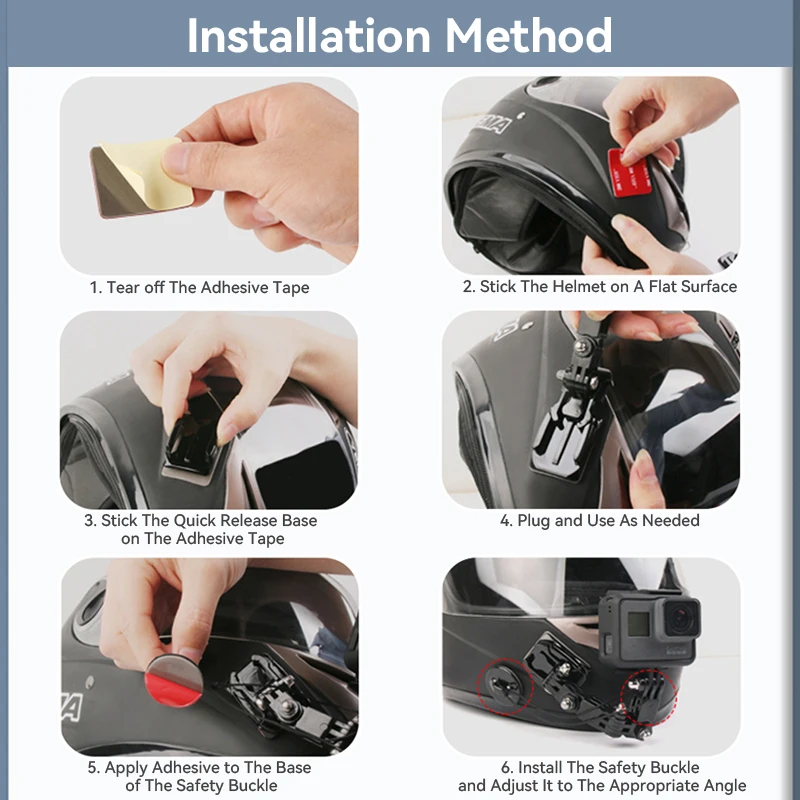 Installation Method

1. Tear off The Adhesive Tape

2. Stick The Helmet on A Flat Surface

3. Stick The Quick Release Base on The Adhesive Tape

4. Plug and Use As Needed

5. Apply Adhesive to The Base of The Safety Buckle

6. Install The Safety Buckle and Adjust It to The Appropriate Angle