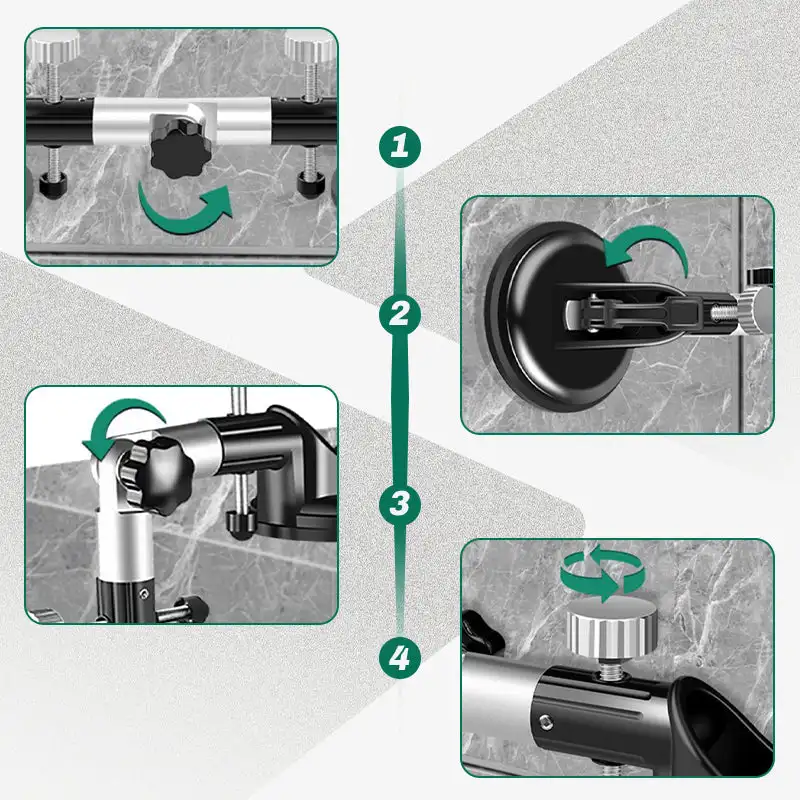 1
2
3
4