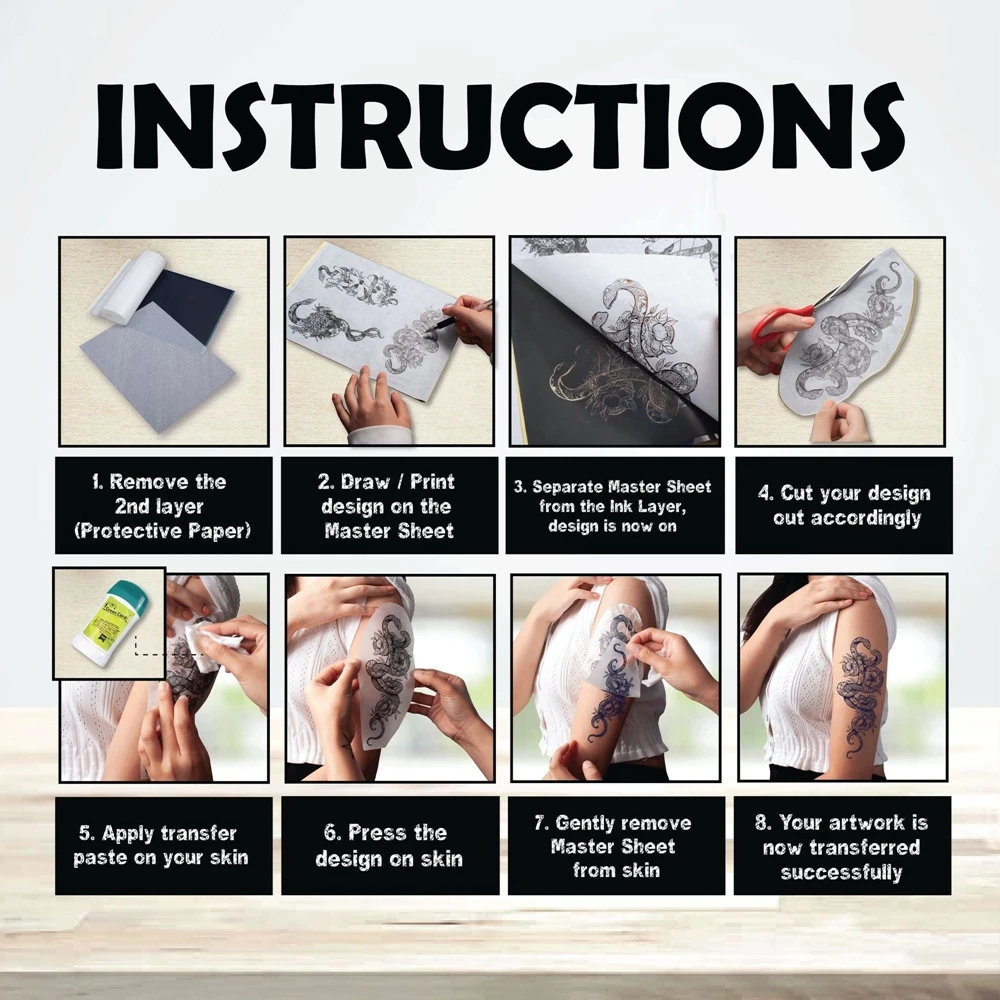 INSTRUCTIONS

1. Remove the 2nd layer (Protective Paper)

2. Draw / Print design on the Master Sheet

3. Separate Master Sheet from the Ink Layer, design is now on

4. Cut your design out accordingly

5. Apply transfer paste on your skin

6. Press the design on skin

7. Gently remove Master Sheet from skin

8. Your artwork is now transferred successfully